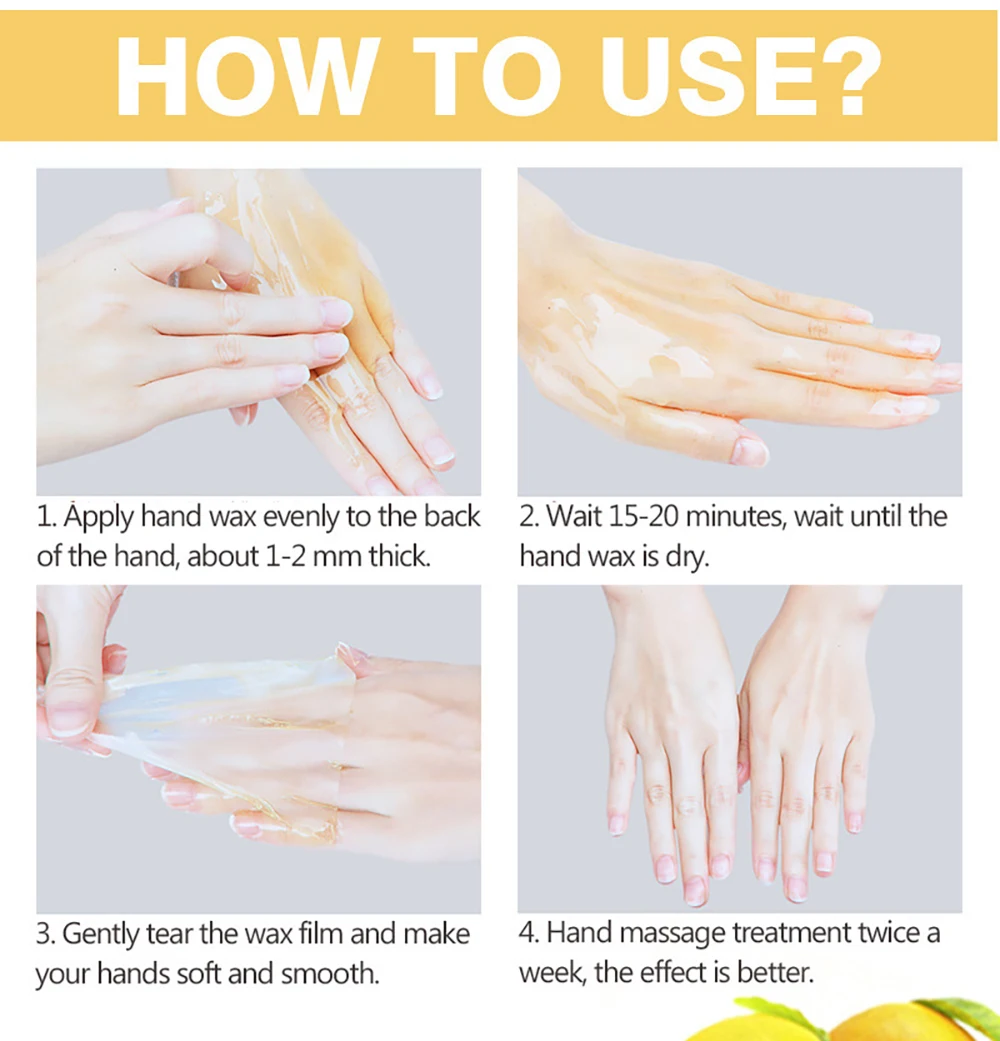 HOW TO USE?

1. Apply hand wax evenly to the back of the hand, about 1-2 mm thick.

2. Wait 15-20 minutes, wait until the hand wax is dry.

3. Gently tear the wax film and make your hands soft and smooth.

4. Hand massage treatment twice a week, the effect is better.