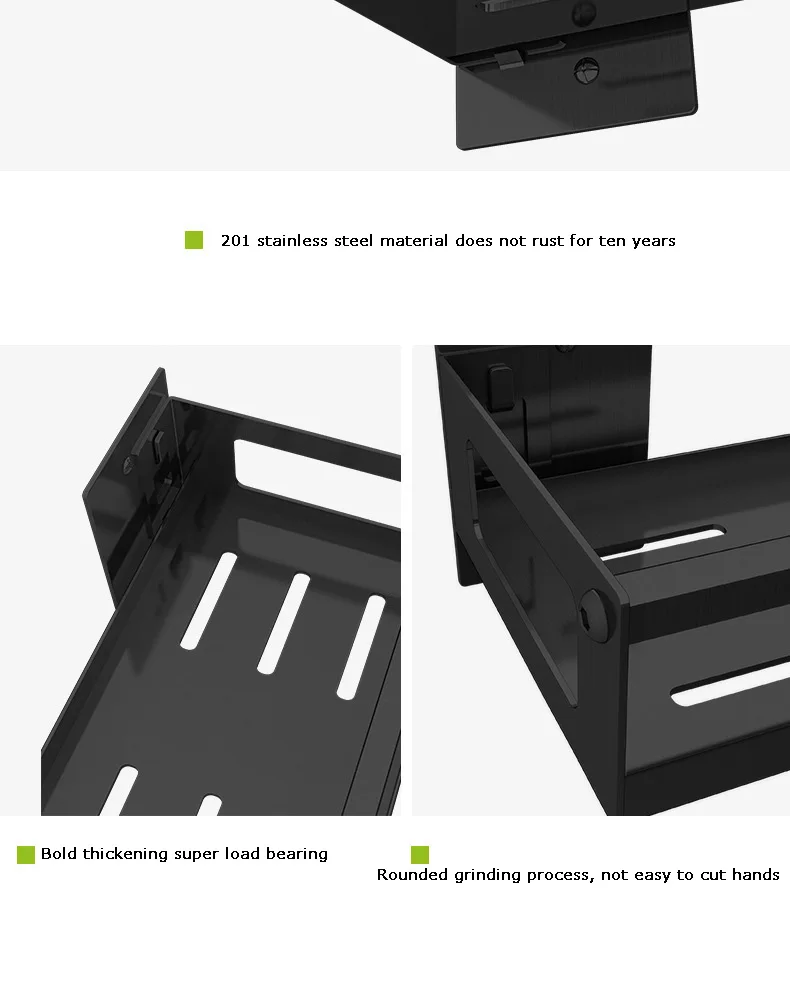 201 stainless steel material does not rust for ten years

Bold thickening super load bearing

Rounded grinding process, not easy to cut hands