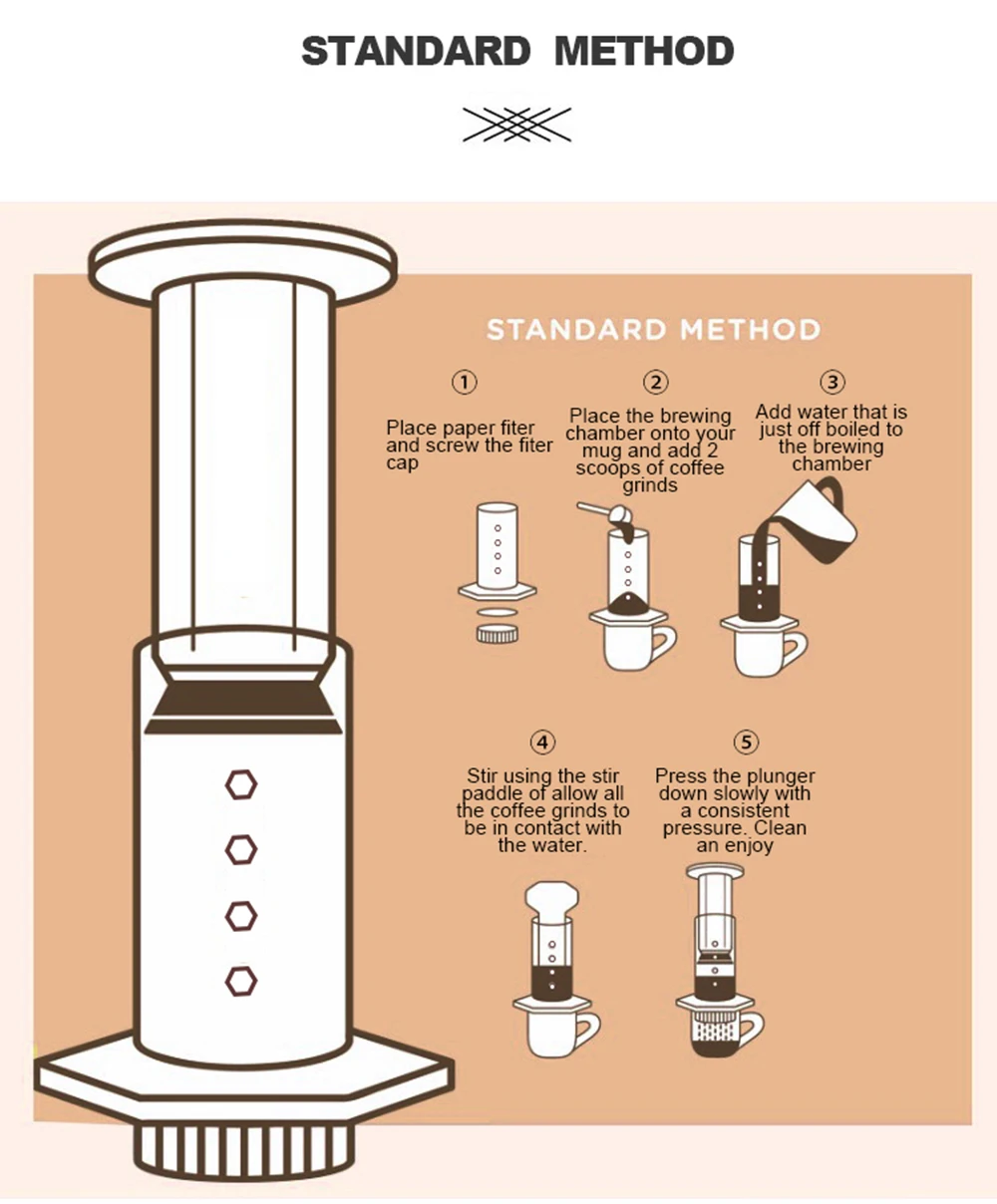 STANDARD METHOD

STANDARD METHOD

①
Place paper fiter and screw the fiter cap

②
Place the brewing chamber onto your mug and add 2 scoops of coffee grinds

③
Add water that is just off boiled to the brewing chamber

④
Stir using the stir paddle of allow all the coffee grinds to be in contact with the water.

⑤
Press the plunger down slowly with a consistent pressure. Clean an enjoy