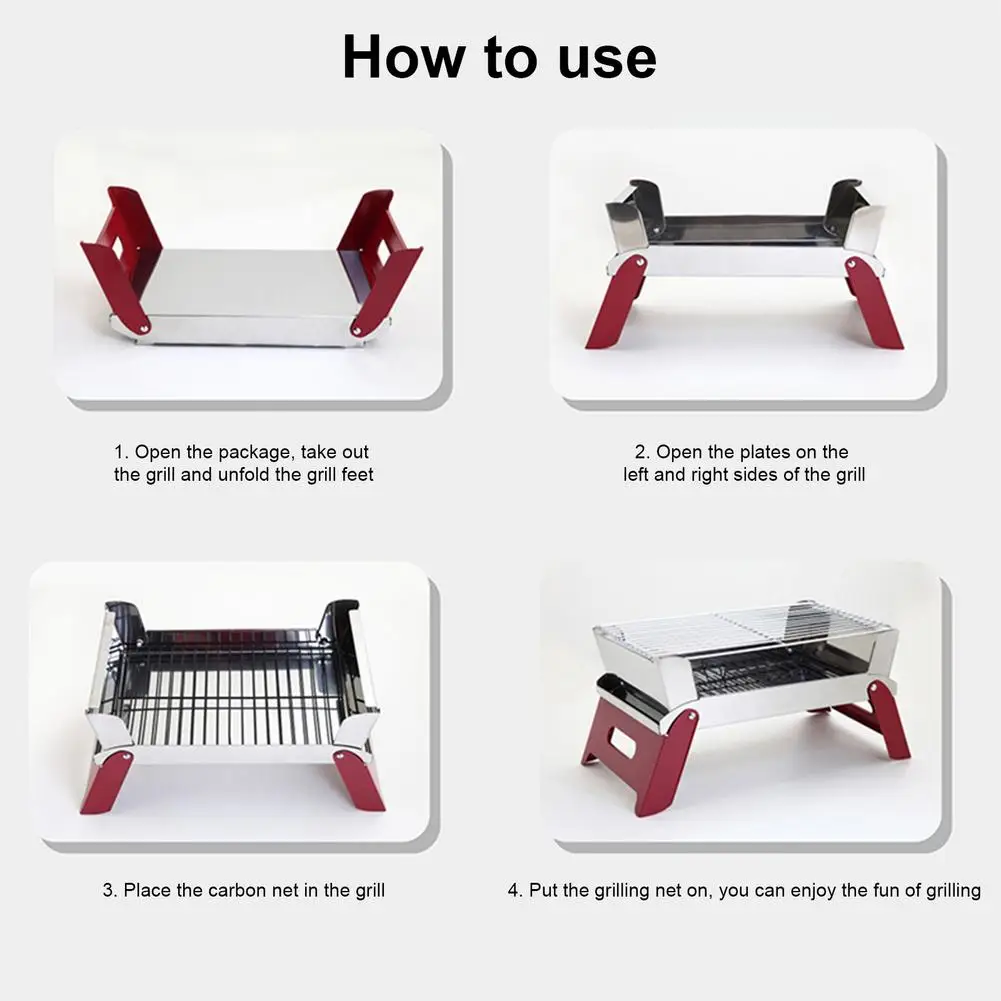 How to use

1. Open the package, take out the grill and unfold the grill feet

2. Open the plates on the left and right sides of the grill

3. Place the carbon net in the grill

4. Put the grilling net on, you can enjoy the fun of grilling