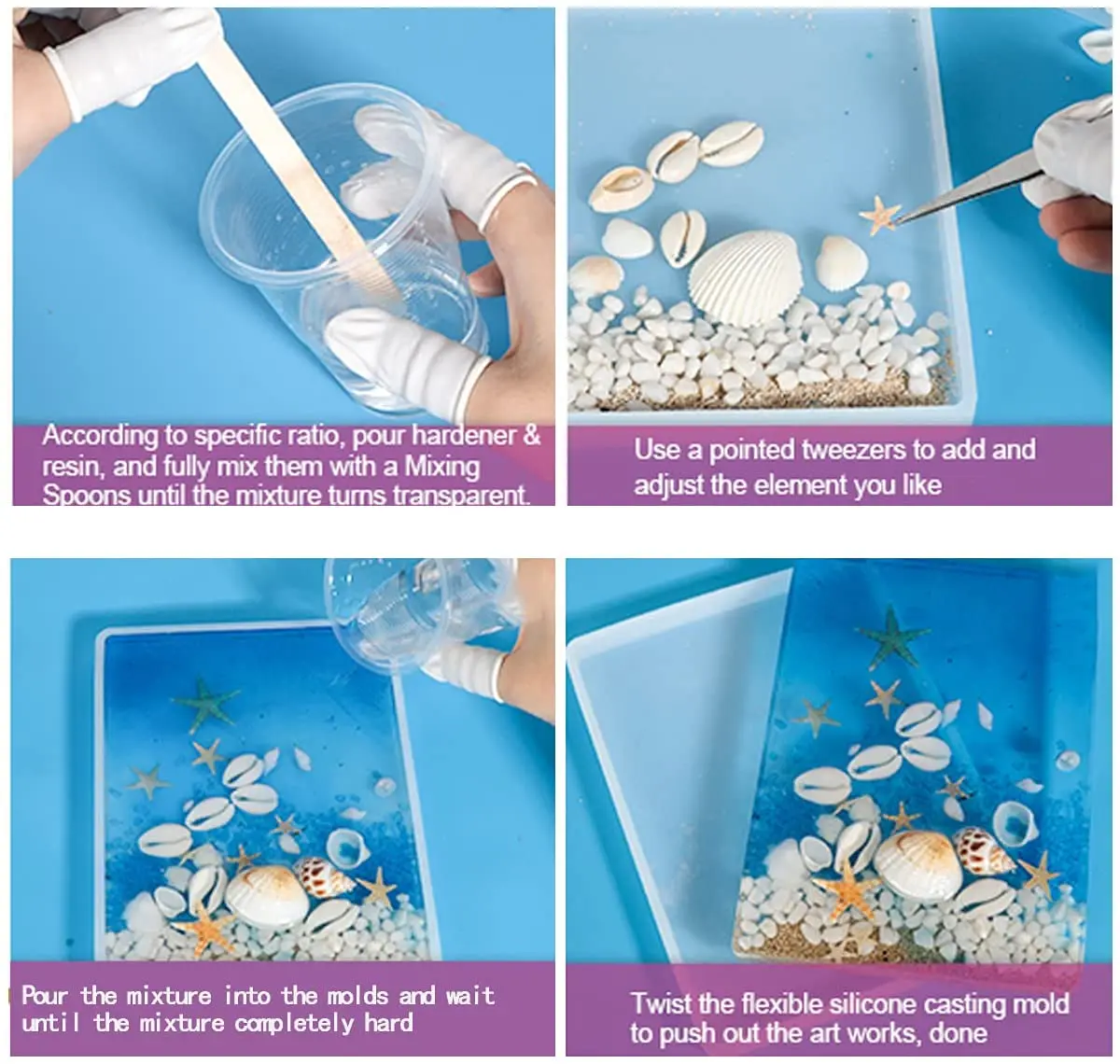 According to specific ratio, pour hardener & resin, and fully mix them with a Mixing Spoons until the mixture turns transparent.

Use a pointed tweezers to add and adjust the element you like

Pour the mixture into the molds and wait until the mixture completely hard

Twist the flexible silicone casting mold to push out the art works, done