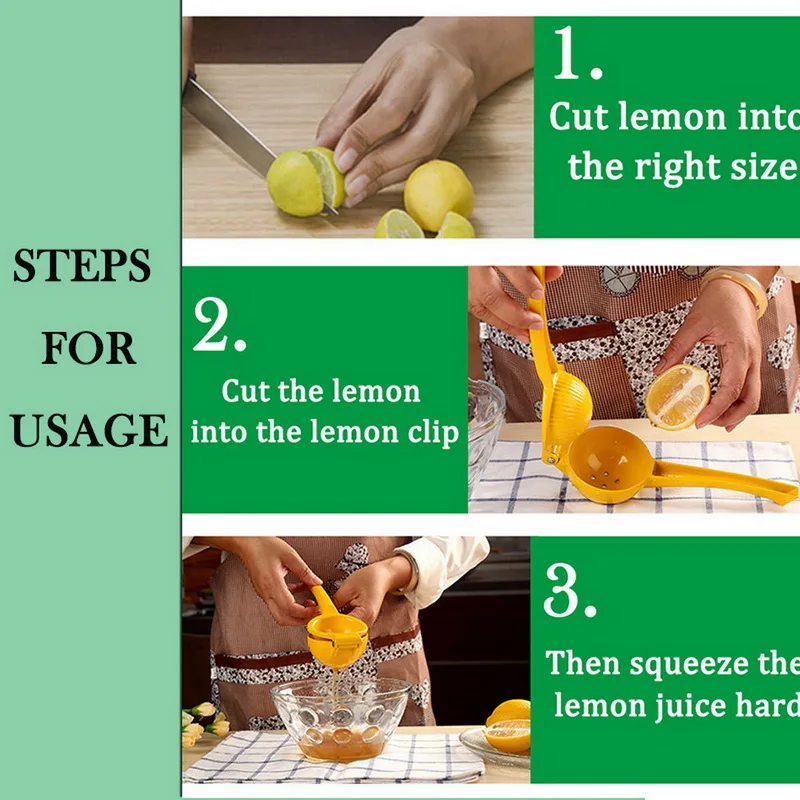 STEPS FOR USAGE

1.
Cut lemon into the right size

2.
Cut the lemon into the lemon clip

3.
Then squeeze the lemon juice hard