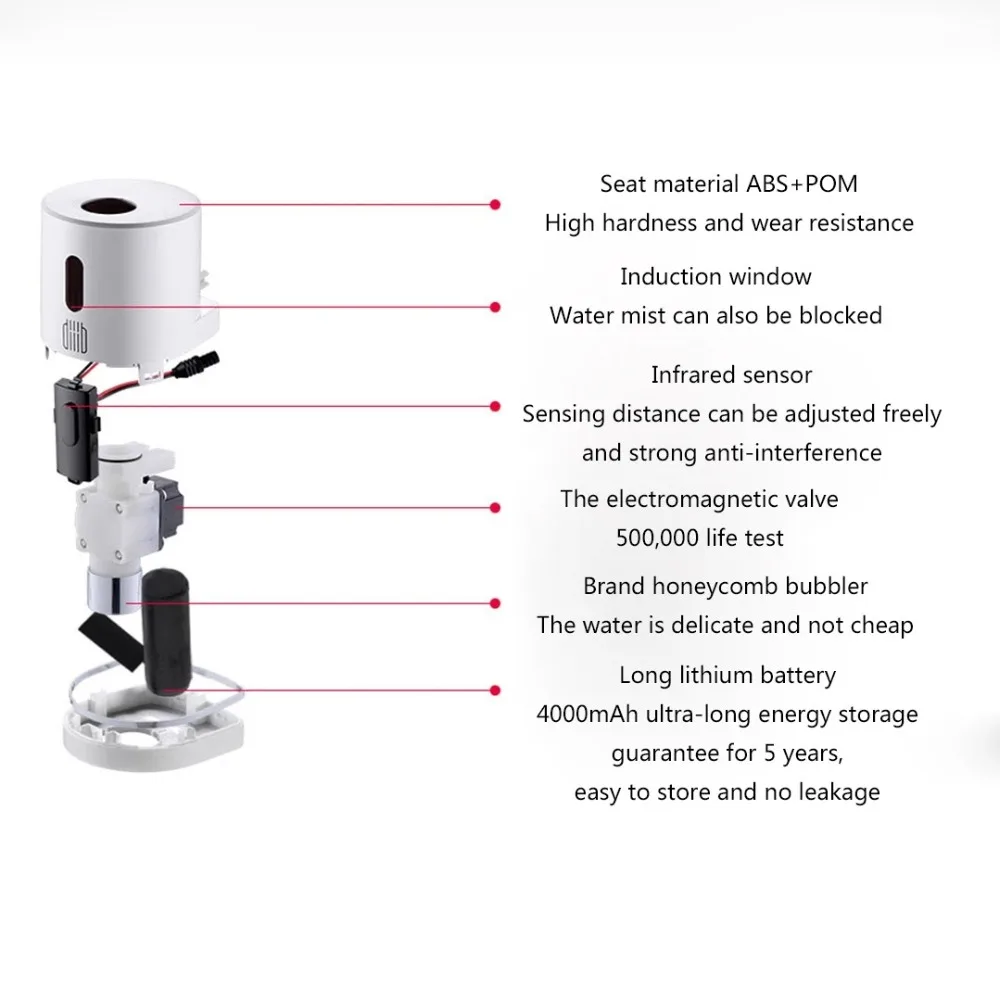 diiib

Seat material ABS+POM
High hardness and wear resistance

Induction window
Water mist can also be blocked

Infrared sensor
Sensing distance can be adjusted freely and strong anti-interference

The electromagnetic valve
500,000 life test

Brand honeycomb bubbler
The water is delicate and not cheap

Long lithium battery
4000mAh ultra-long energy storage guarantee for 5 years,
easy to store and no leakage