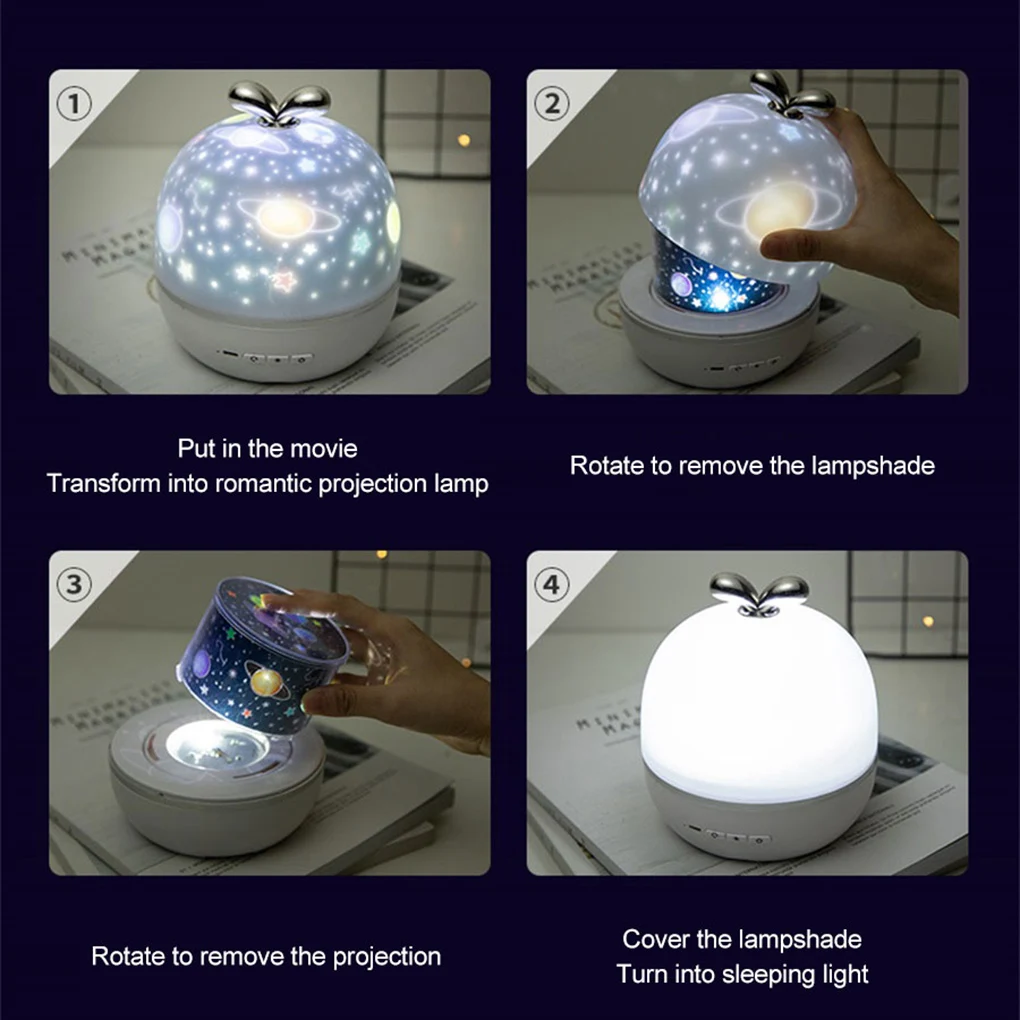 ①

Put in the movie
Transform into romantic projection lamp

②

Rotate to remove the lampshade

③

Rotate to remove the projection

④

Cover the lampshade
Turn into sleeping light