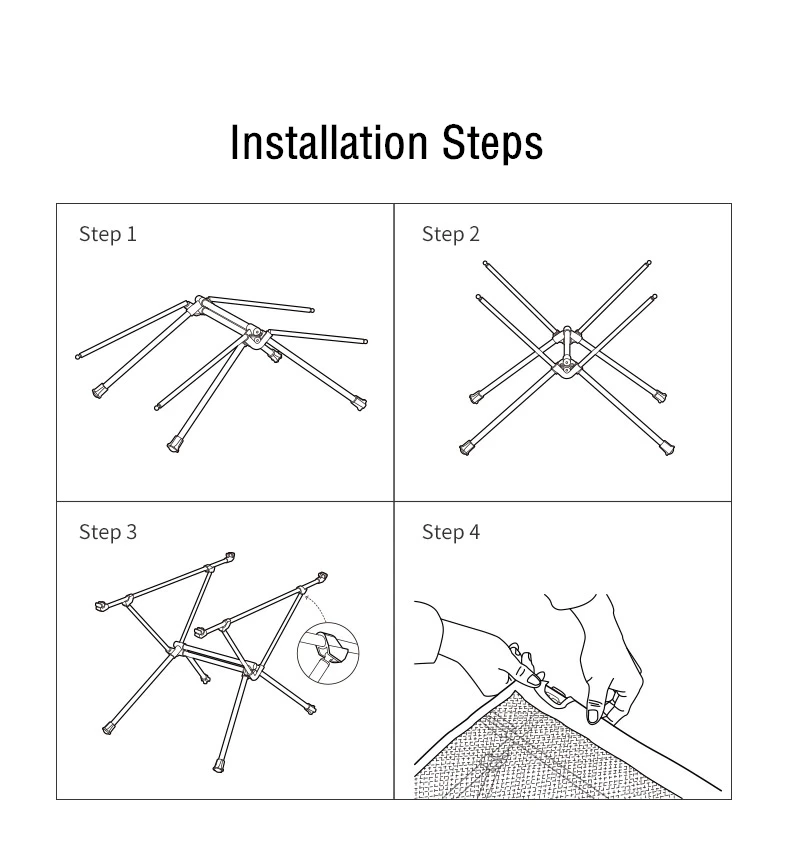 Installation Steps

Step 1

Step 2

Step 3

Step 4