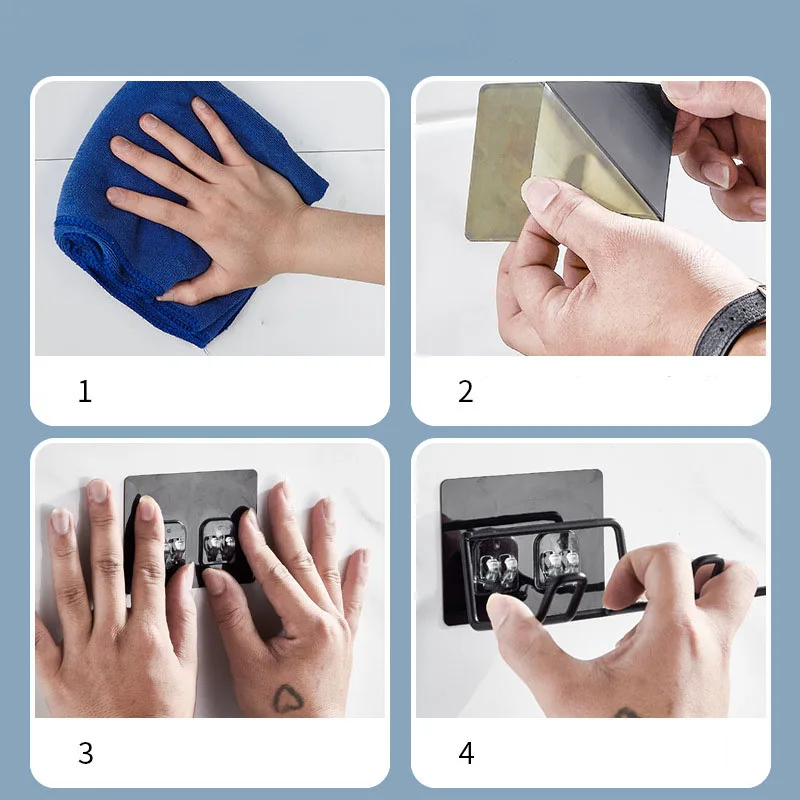 1

2

3

4