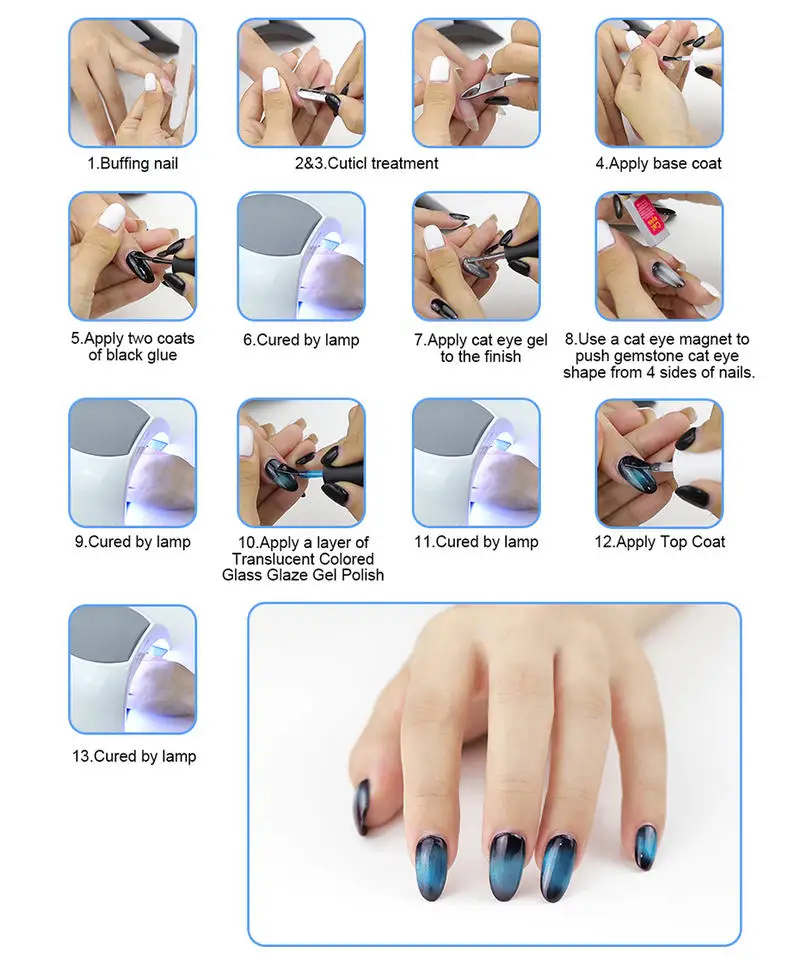 1.Buffing nail

2&3.Cuticl treatment

4.Apply base coat

5.Apply two coats of black glue

6.Cured by lamp

7.Apply cat eye gel to the finish

8.Use a cat eye magnet to push gemstone cat eye shape from 4 sides of nails.

9.Cured by lamp

10.Apply a layer of Translucent Colored Glass Glaze Gel Polish

11.Cured by lamp

12.Apply Top Coat

13.Cured by lamp