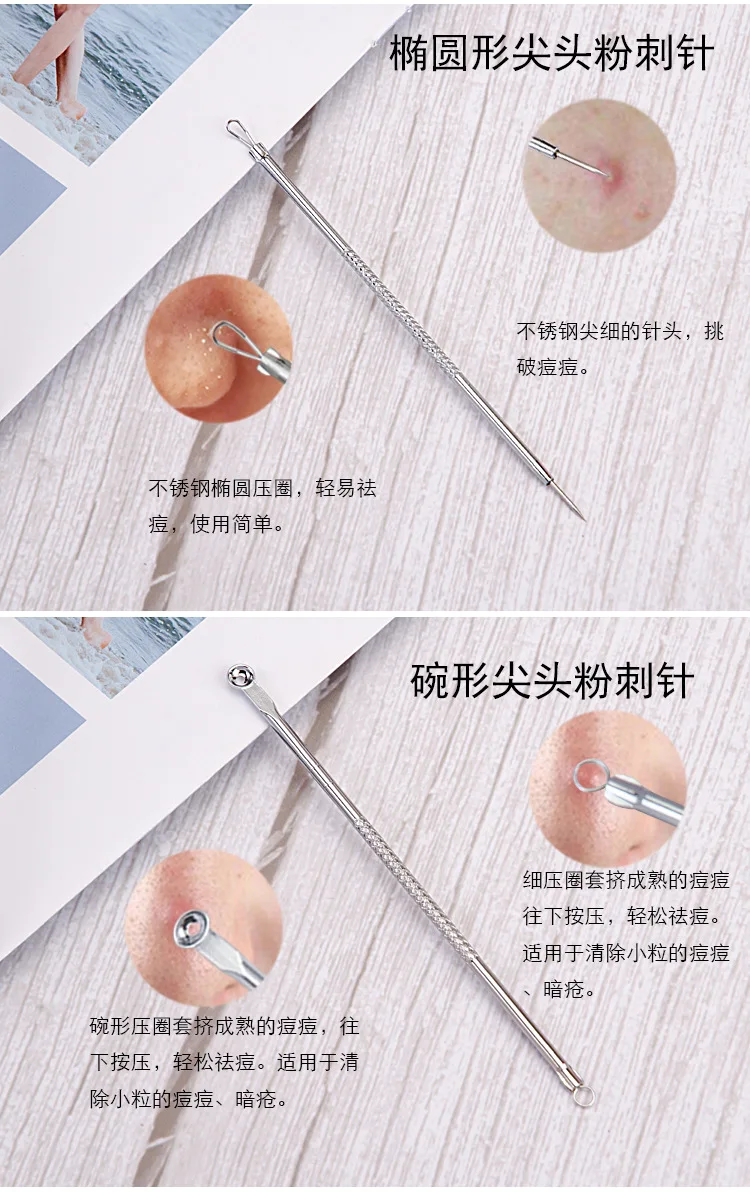 椭圆形尖头粉刺针

不锈钢尖细的针头，挑破痘痘。

不锈钢椭圆压圈，轻易祛痘，使用简单。

碗形尖头粉刺针

细压圈套挤成熟的痘痘往下按压，轻松祛痘。适用于清除小粒的痘痘、暗疮。

碗形压圈套挤成熟的痘痘，往下按压，轻松祛痘。适用于清除小粒的痘痘、暗疮。