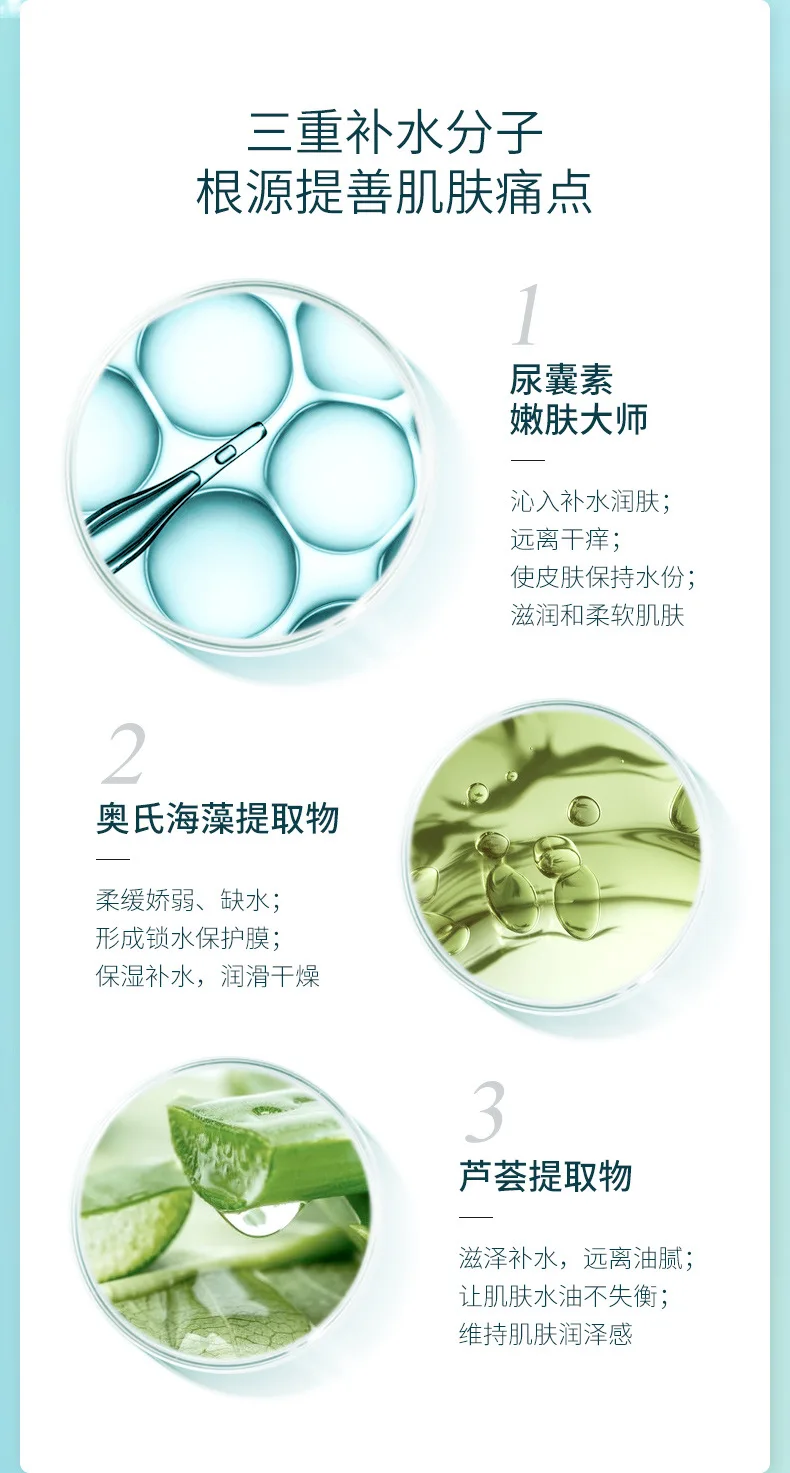 三重补水分子
根源提善肌肤痛点

1
尿囊素
嫩肤大师

沁入补水润肤；
远离干痒；
使皮肤保持水份；
滋润和柔软肌肤

2
奥氏海藻提取物

柔缓娇弱、缺水；
形成锁水保护膜；
保湿补水，润滑干燥

3
芦荟提取物

滋泽补水，远离油腻；
让肌肤水油不失衡；
维持肌肤润泽感