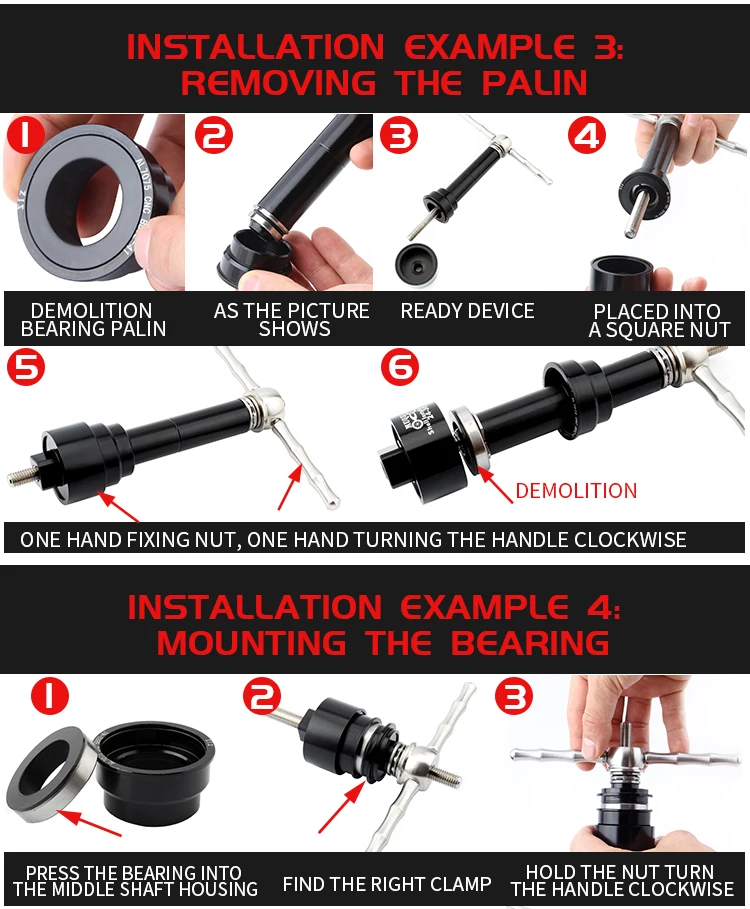 INSTALLATION EXAMPLE 3:
REMOVING THE PALIN

1

2

3

4

DEMOLITION BEARING PALIN

AS THE PICTURE SHOWS

READY DEVICE

PLACED INTO A SQUARE NUT

5

6

DEMOLITION

ONE HAND FIXING NUT, ONE HAND TURNING THE HANDLE CLOCKWISE

INSTALLATION EXAMPLE 4:
MOUNTING THE BEARING

1

2

3

PRESS THE BEARING INTO THE MIDDLE SHAFT HOUSING

FIND THE RIGHT CLAMP

HOLD THE NUT TURN THE HANDLE CLOCKWISE