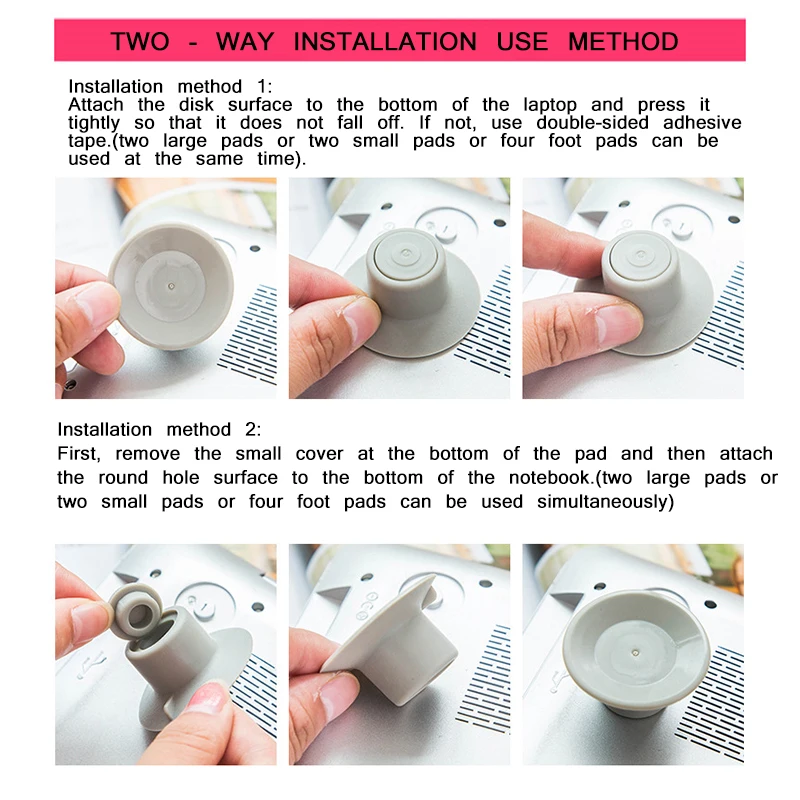 TWO - WAY INSTALLATION USE METHOD

Installation method 1:
Attach the disk surface to the bottom of the laptop and press it tightly so that it does not fall off. If not, use double-sided adhesive tape.(two large pads or two small pads or four foot pads can be used at the same time).

Installation method 2:
First, remove the small cover at the bottom of the pad and then attach the round hole surface to the bottom of the notebook.(two large pads or two small pads or four foot pads can be used simultaneously)