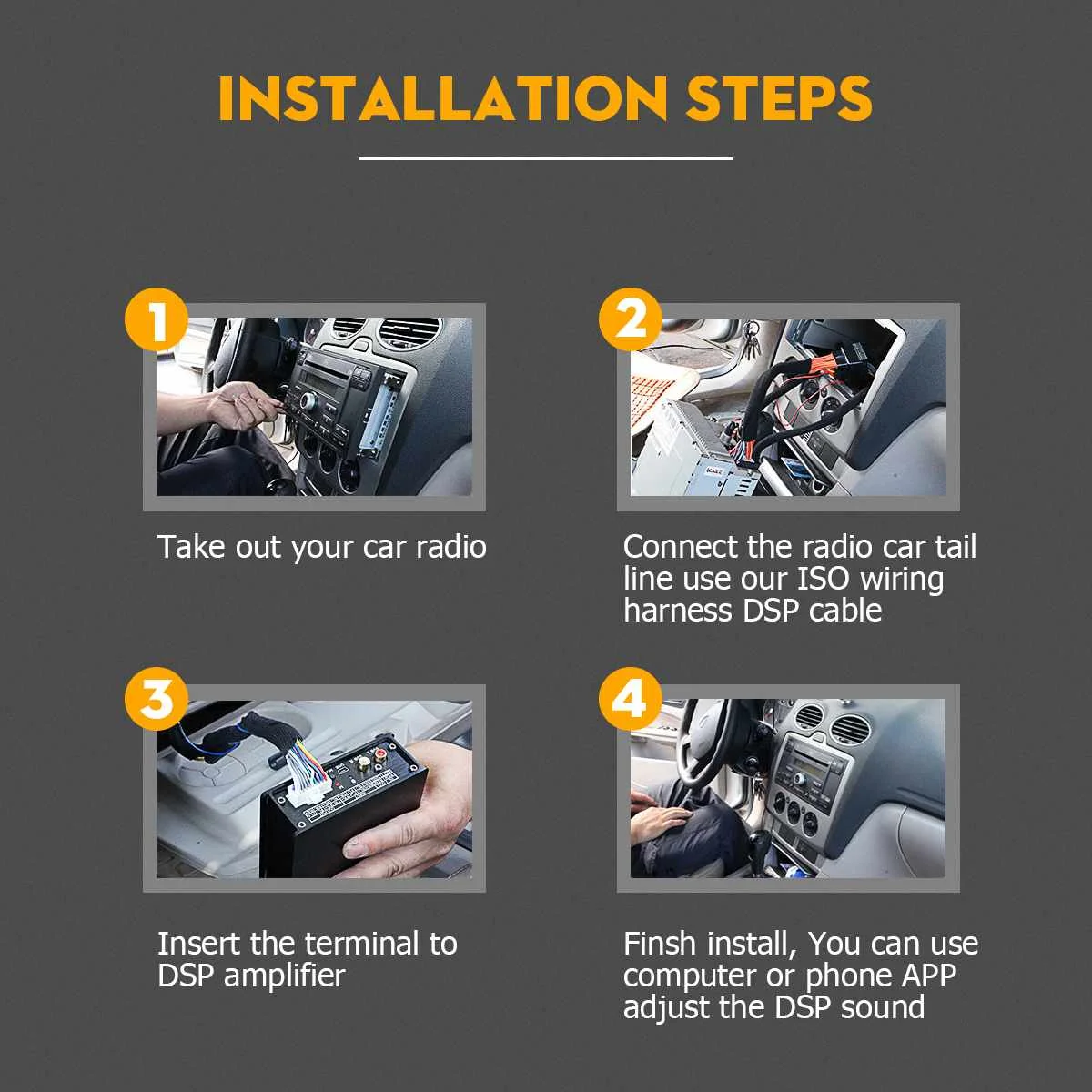 INSTALLATION STEPS

1

Take out your car radio

2

Connect the radio car tail line use our ISO wiring harness DSP cable

3

Insert the terminal to DSP amplifier

4

Finsh install, You can use computer or phone APP adjust the DSP sound