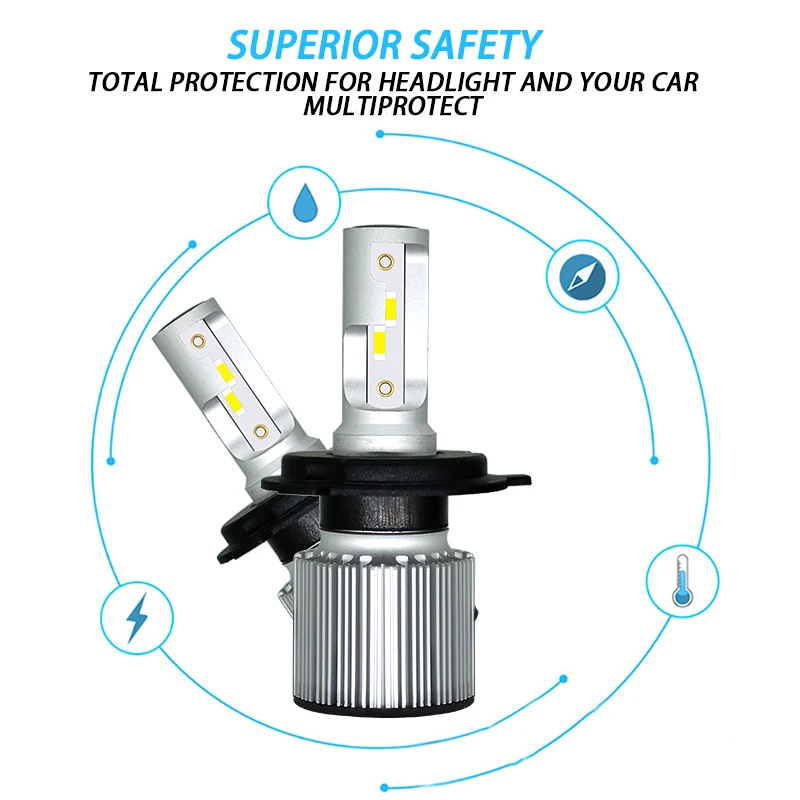 SUPERIOR SAFETY
TOTAL PROTECTION FOR HEADLIGHT AND YOUR CAR
MULTIPROTECT