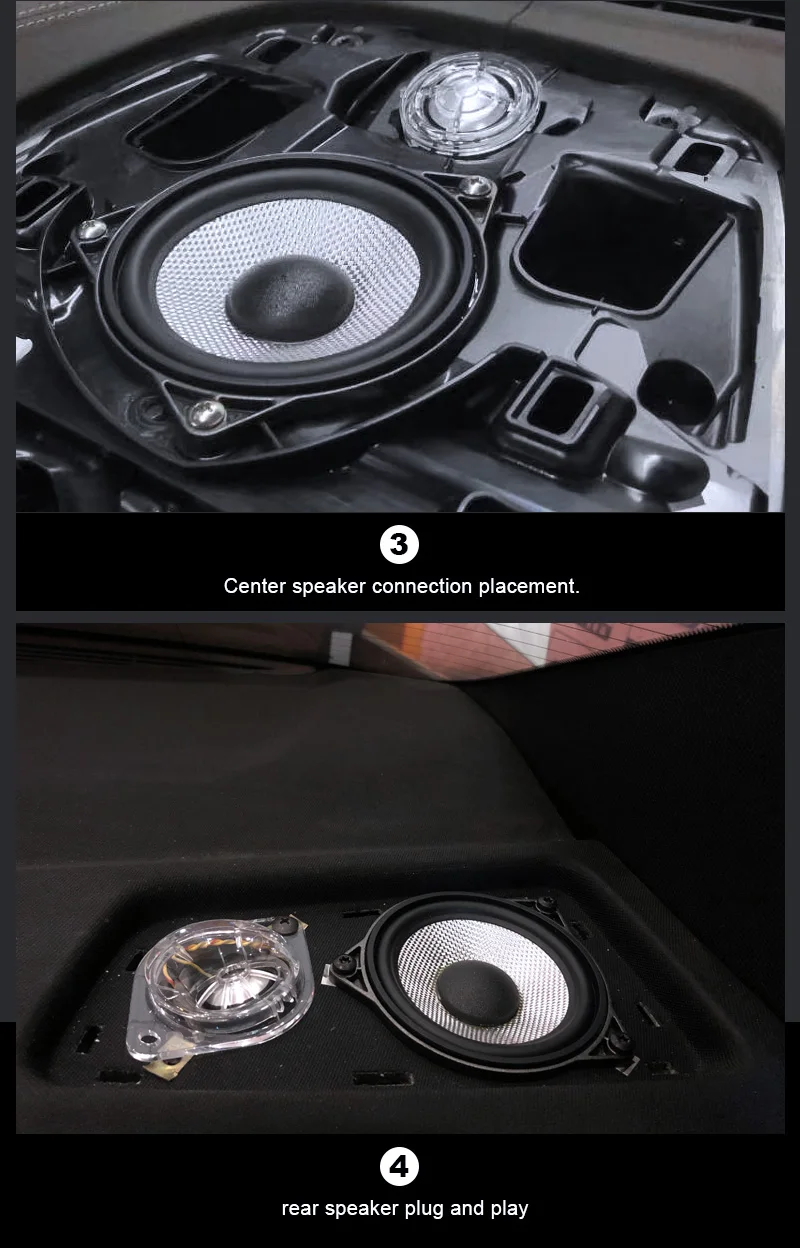 3

Center speaker connection placement.

4

rear speaker plug and play