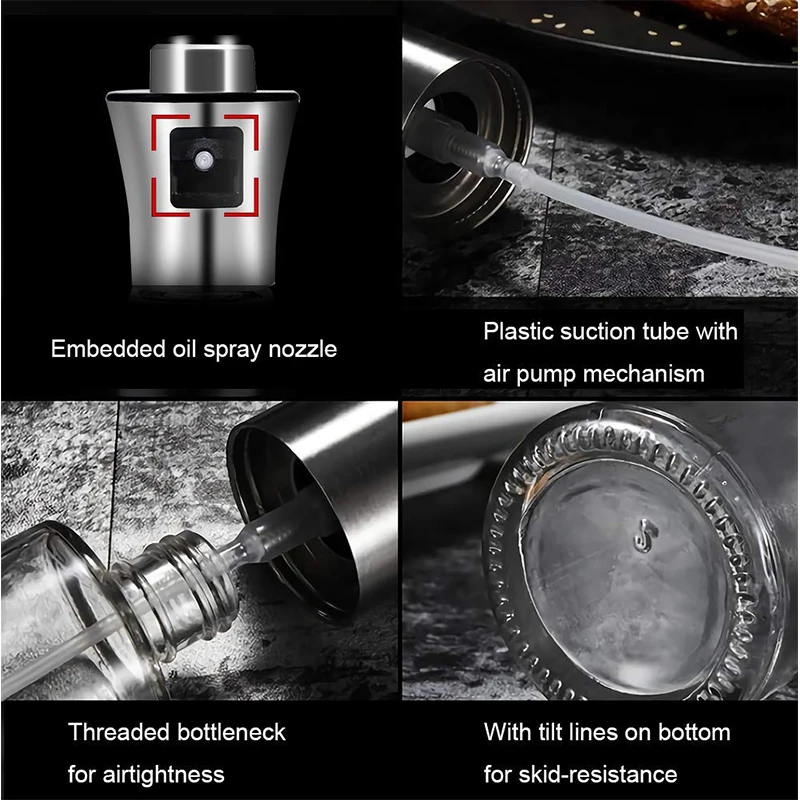 Embedded oil spray nozzle

Plastic suction tube with air pump mechanism

Threaded bottleneck for airtightness

With tilt lines on bottom for skid-resistance