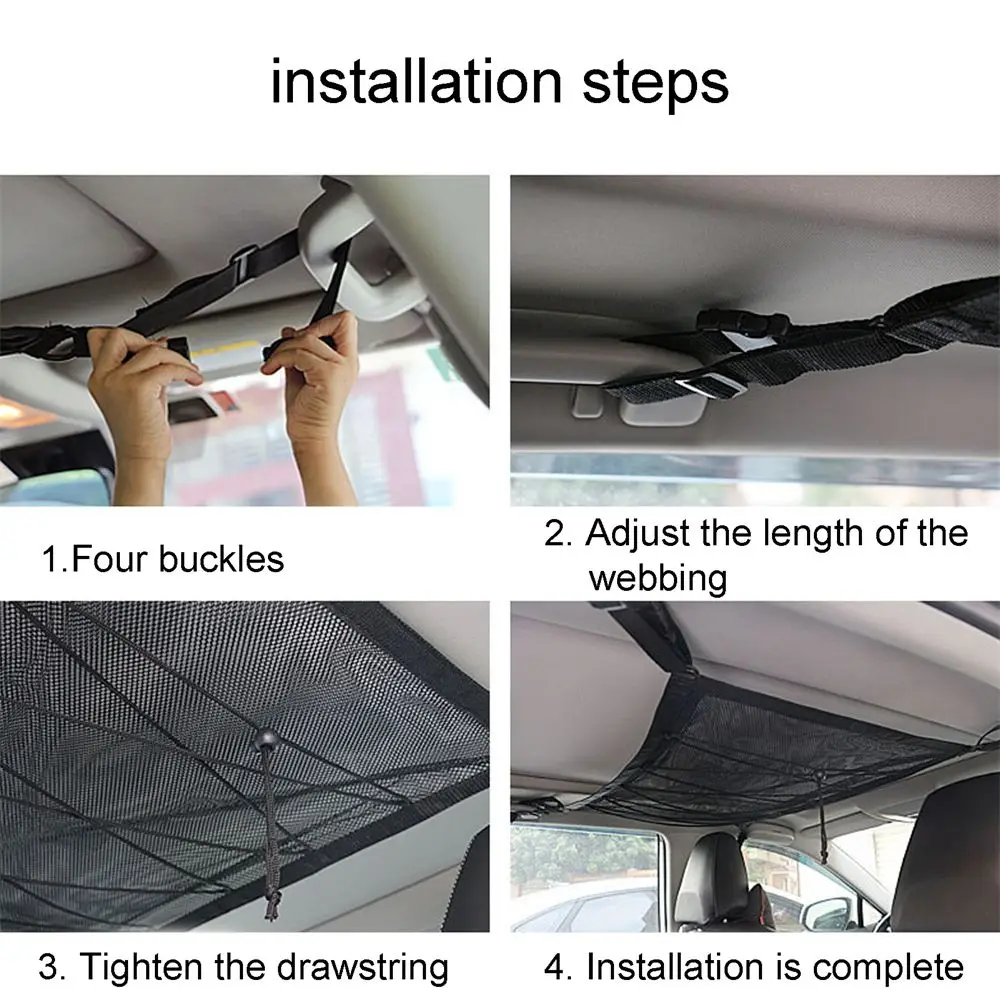 installation steps

1.Four buckles

2. Adjust the length of the webbing

3. Tighten the drawstring

4. Installation is complete