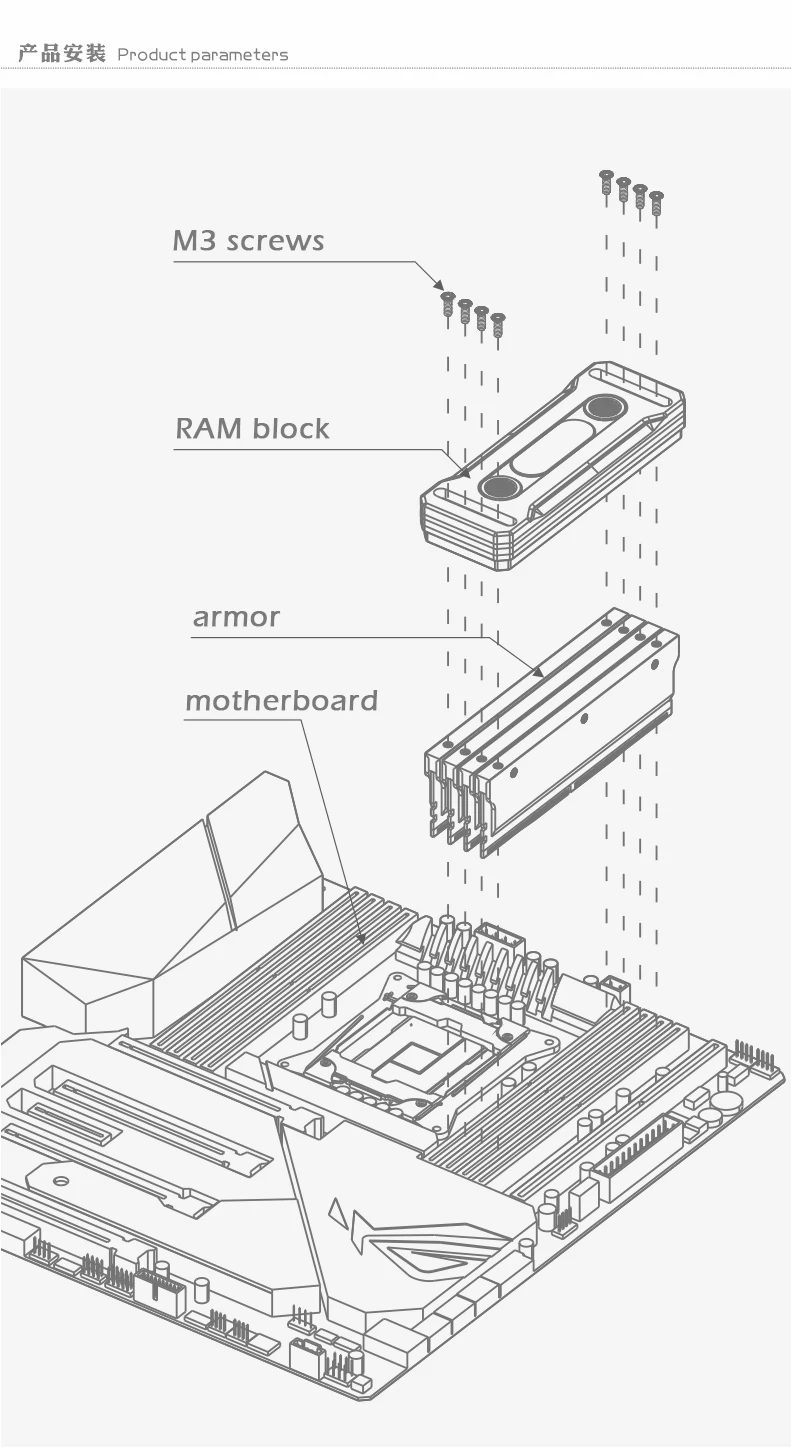 产品安装 Product parameters

M3 screws

RAM block

armor

motherboard