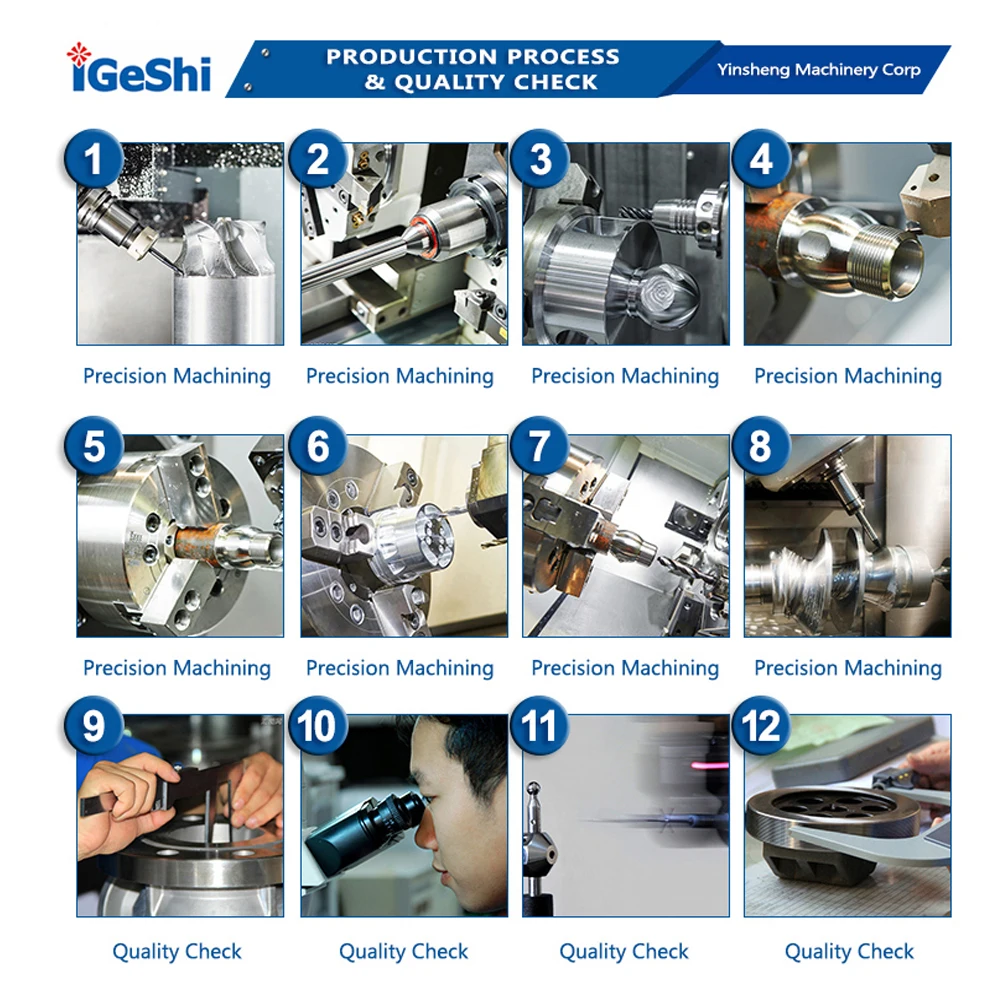 iGeShi

PRODUCTION PROCESS & QUALITY CHECK

Yinsheng Machinery Corp

1
Precision Machining

2
Precision Machining

3
Precision Machining

4
Precision Machining

5
Precision Machining

6
Precision Machining

7
Precision Machining

8
Precision Machining

9
Quality Check

10
Quality Check

11
Quality Check

12
Quality Check