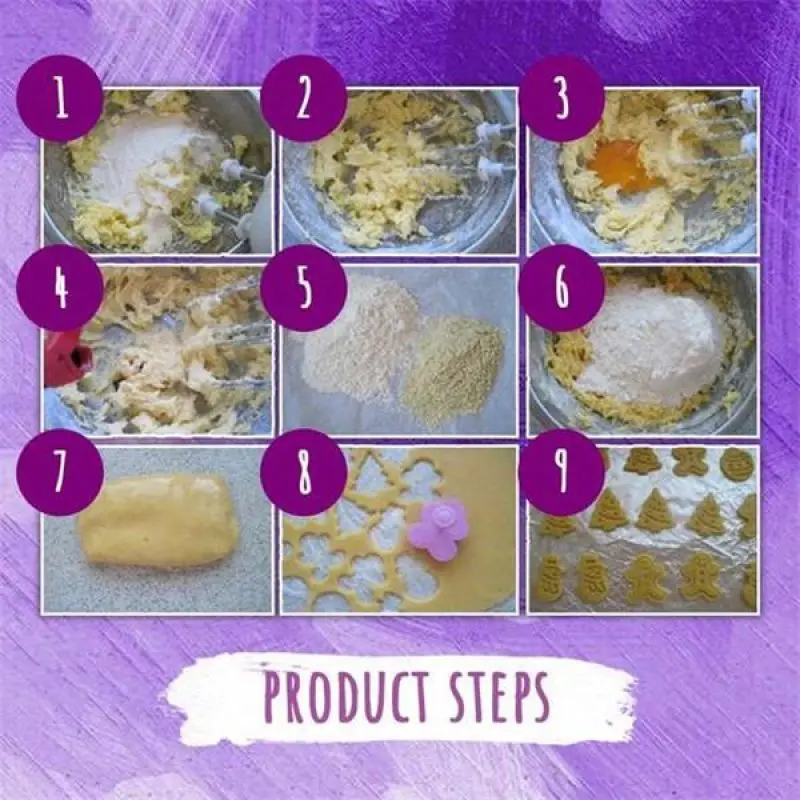 1
2
3
4
5
6
7
8
9

PRODUCT STEPS