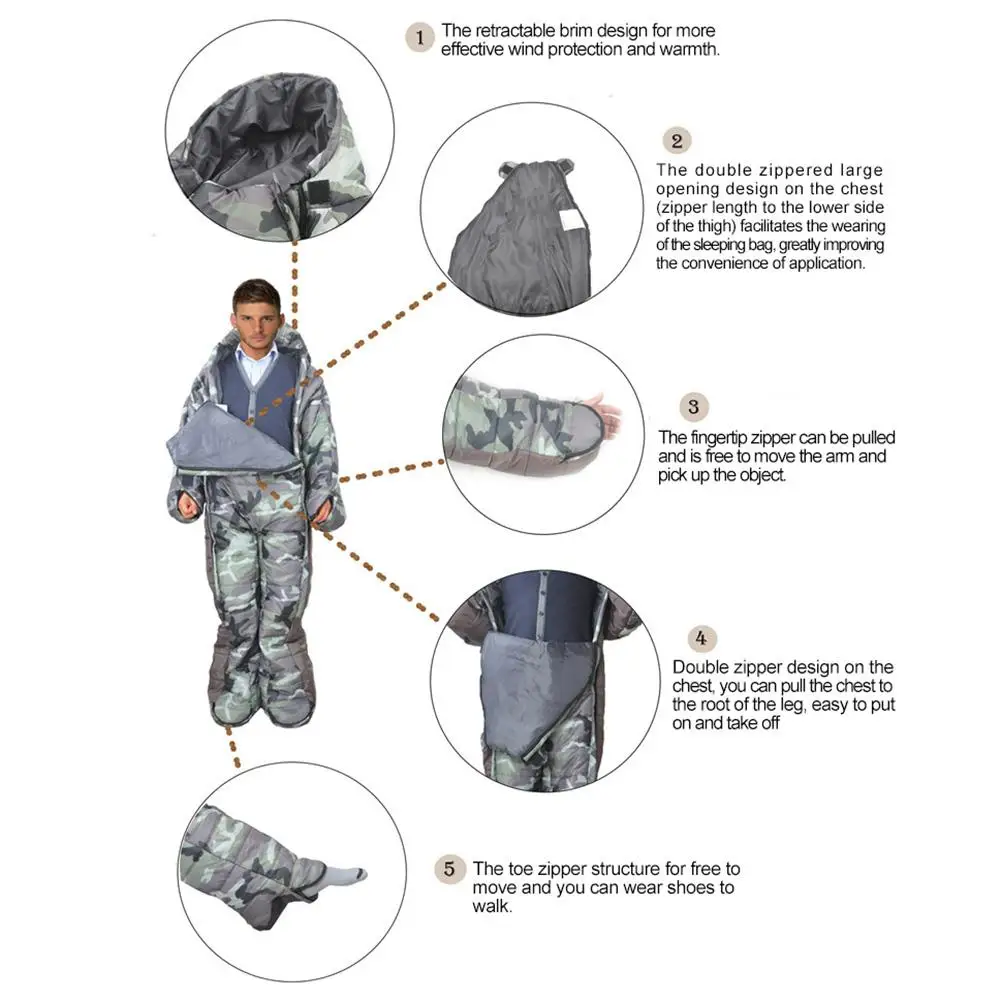 1 The retractable brim design for more effective wind protection and warmth.

2 The double zippered large opening design on the chest (zipper length to the lower side of the thigh) facilitates the wearing of the sleeping bag, greatly improving the convenience of application.

3 The fingertip zipper can be pulled and is free to move the arm and pick up the object.

4 Double zipper design on the chest, you can pull the chest to the root of the leg, easy to put on and take off

5 The toe zipper structure for free to move and you can wear shoes to walk.