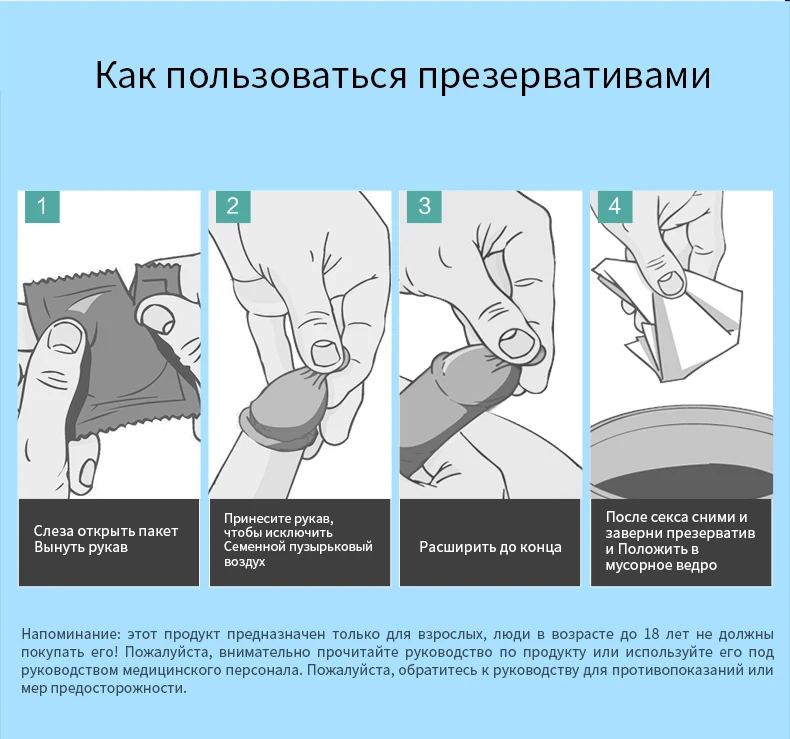 Как пользоваться презервативами

1

Слеза открыть пакет
Вынуть рукав

2

Принесите рукав, чтобы исключить Семенной пузырьковый воздух

3

Расширить до конца

4

После секса сними и заверни презерватив и Положить в мусорное ведро

Напоминание: этот продукт предназначен только для взрослых, люди в возрасте до 18 лет не должны покупать его! Пожалуйста, внимательно прочитайте руководство по продукту или используйте его под руководством медицинского персонала. Пожалуйста, обратитесь к руководству для противопоказаний или мер предосторожности.