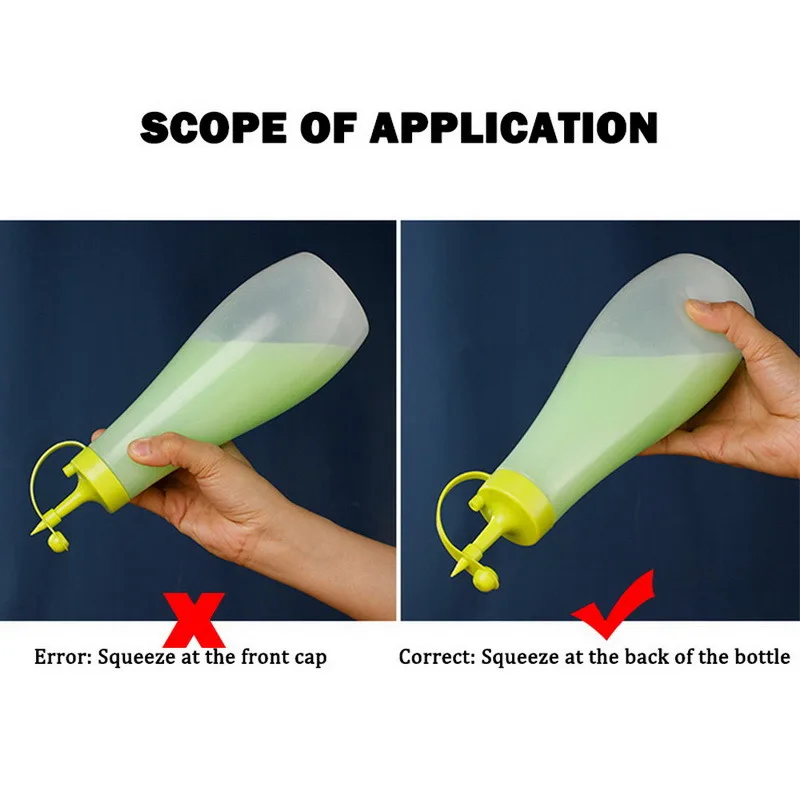 SCOPE OF APPLICATION

Error: Squeeze at the front cap

Correct: Squeeze at the back of the bottle