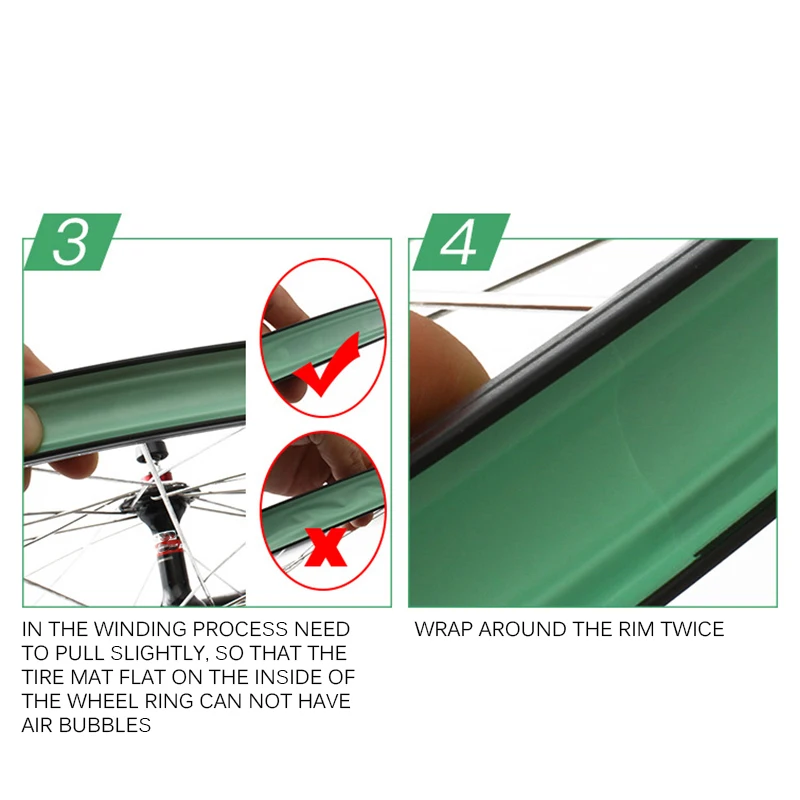 3

IN THE WINDING PROCESS NEED TO PULL SLIGHTLY, SO THAT THE TIRE MAT FLAT ON THE INSIDE OF THE WHEEL RING CAN NOT HAVE AIR BUBBLES

4

WRAP AROUND THE RIM TWICE