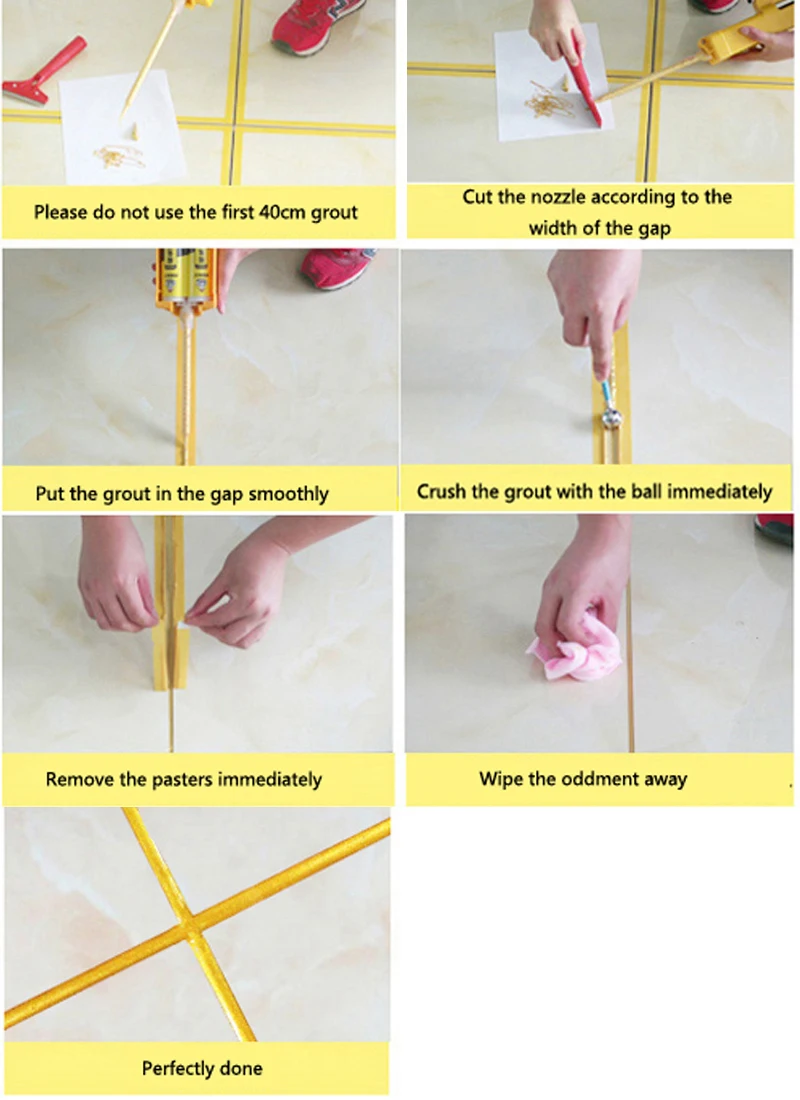 Please do not use the first 40cm grout

Cut the nozzle according to the width of the gap

Put the grout in the gap smoothly

Crush the grout with the ball immediately

Remove the pasters immediately

Wipe the oddment away

Perfectly done