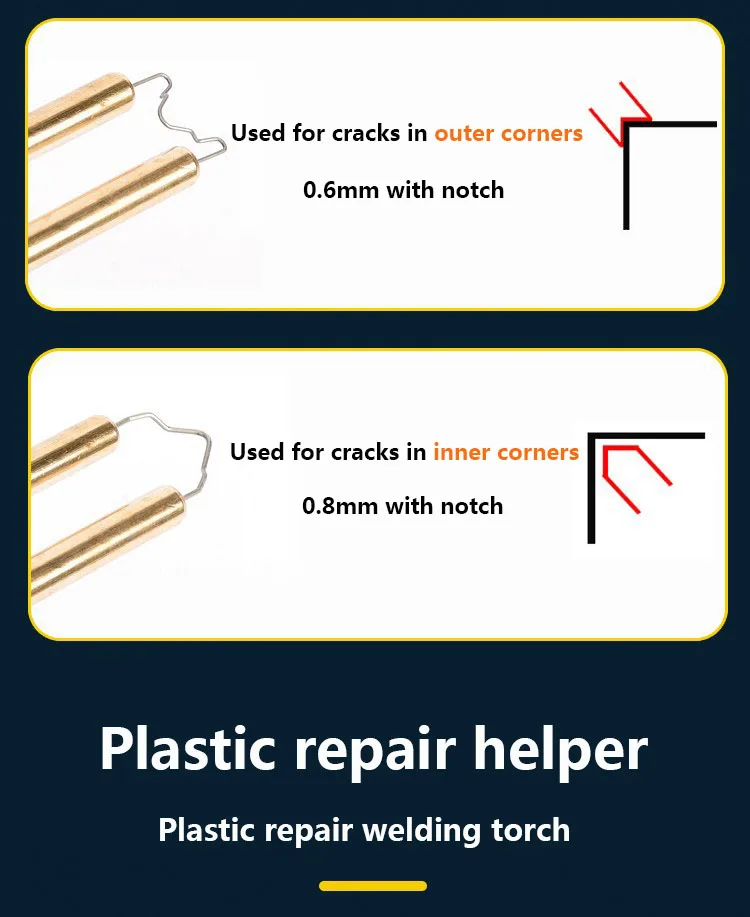 Used for cracks in outer corners

0.6mm with notch

Used for cracks in inner corners

0.8mm with notch

Plastic repair helper

Plastic repair welding torch