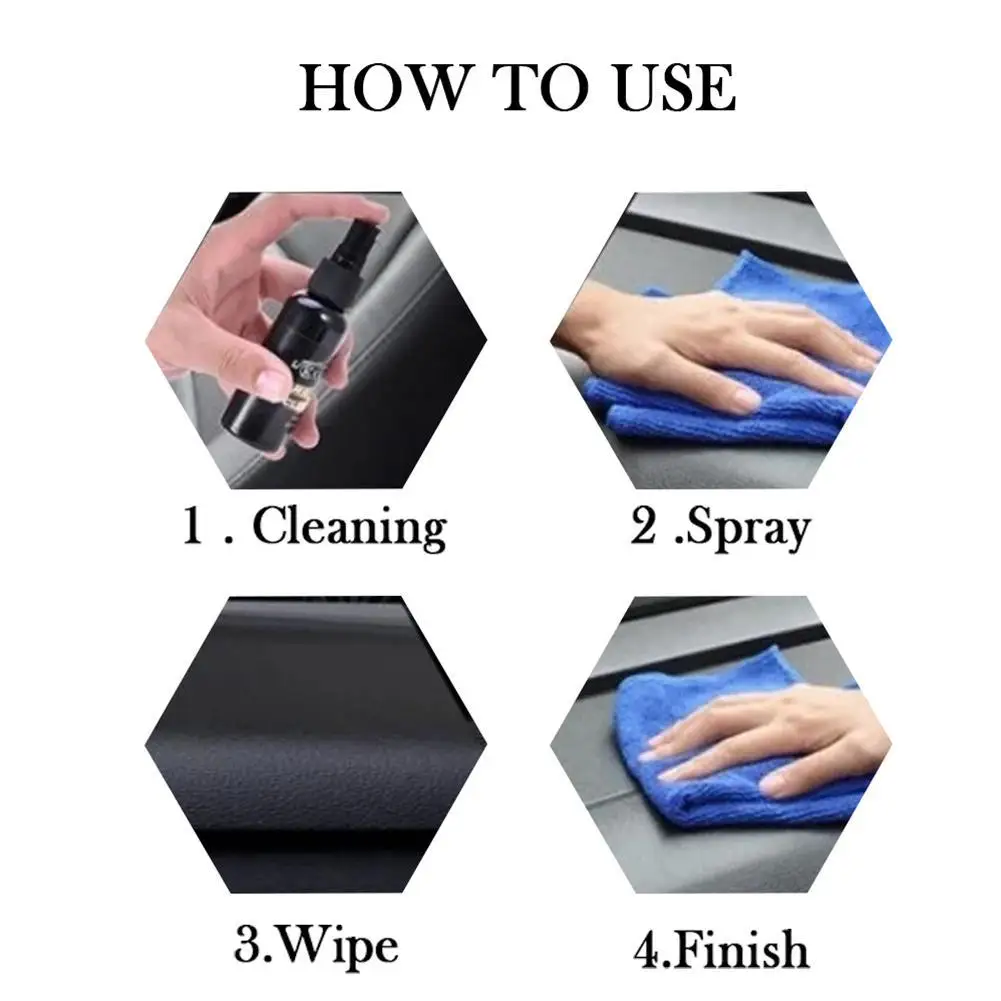 HOW TO USE

1 . Cleaning

2 .Spray

3.Wipe

4.Finish