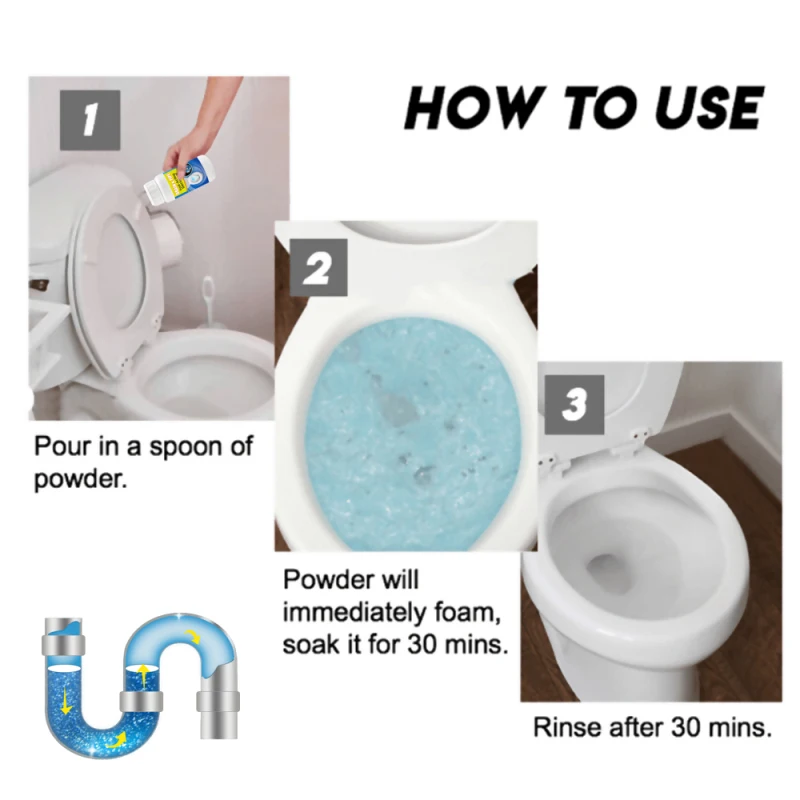 HOW TO USE

1

Pour in a spoon of powder.

2

Powder will immediately foam, soak it for 30 mins.

3

Rinse after 30 mins.