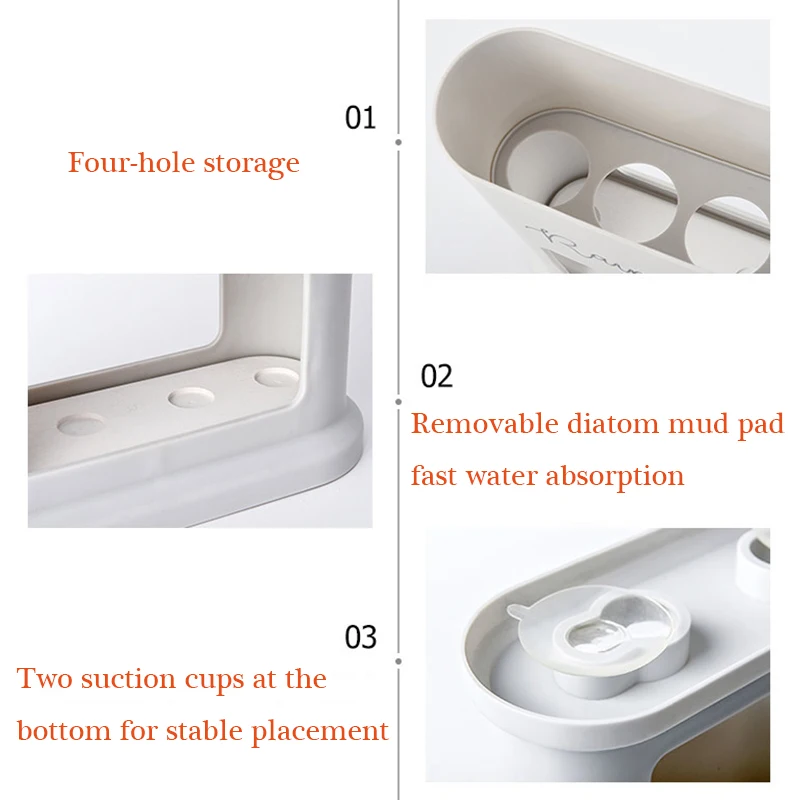 01

Four-hole storage

02

Removable diatom mud pad fast water absorption

03

Two suction cups at the bottom for stable placement