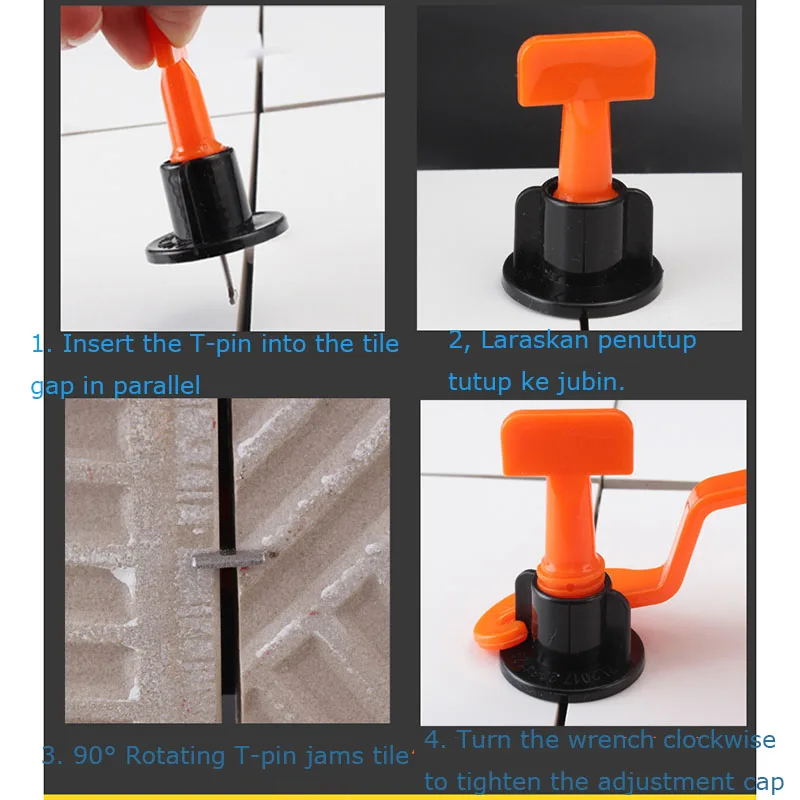 1. Insert the T-pin into the tile gap in parallel

2, Laraskan penutup tutup ke jubin.

3. 90° Rotating T-pin jams tile

4. Turn the wrench clockwise to tighten the adjustment cap