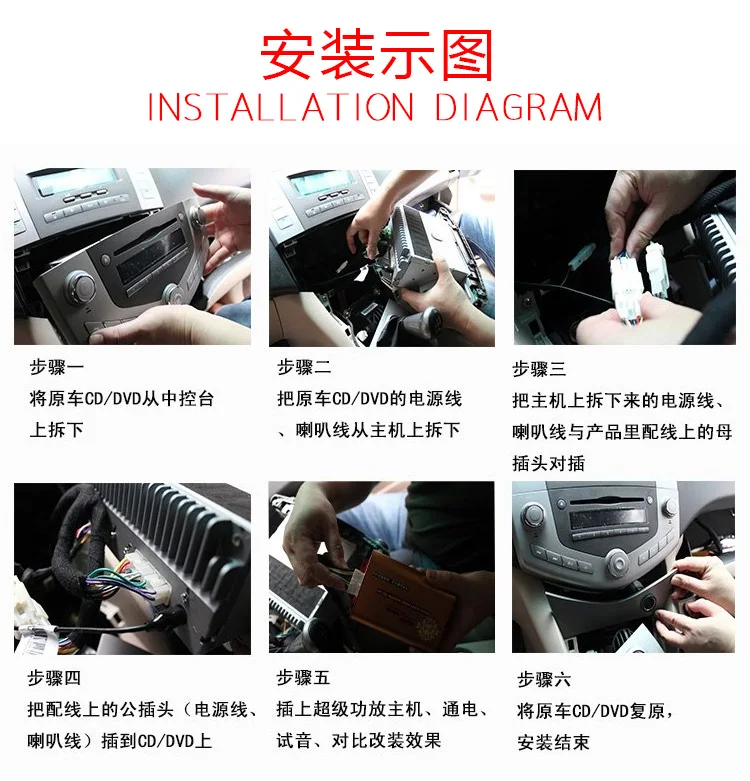 安装示图
INSTALLATION DIAGRAM

步骤一
将原车CD/DVD从中控台上拆下

步骤二
把原车CD/DVD的电源线、喇叭线从主机上拆下

步骤三
把主机上拆下来的电源线、喇叭线与产品里配线上的母插头对插

步骤四
把配线上的公插头（电源线、喇叭线）插到CD/DVD上

步骤五
插上超级功放主机、通电、试音、对比改装效果

步骤六
将原车CD/DVD复原，安装结束