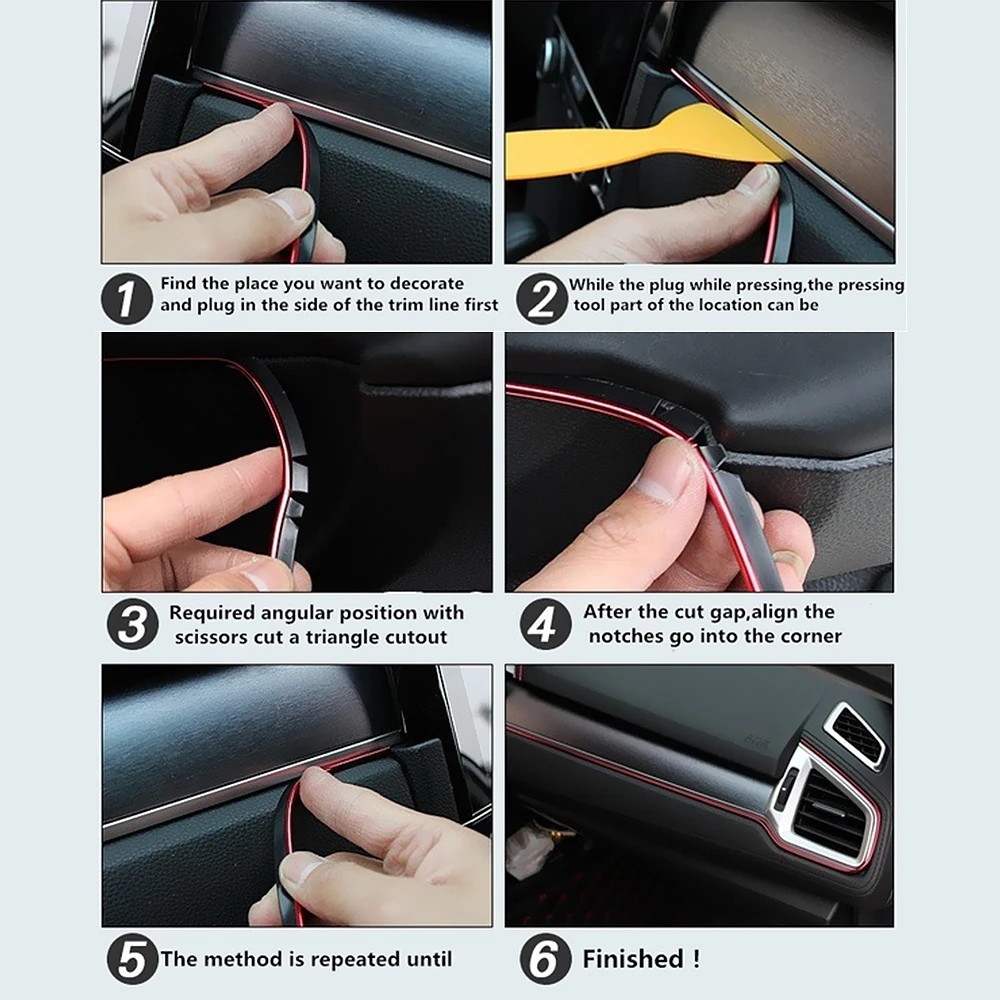 1 Find the place you want to decorate and plug in the side of the trim line first

2 While the plug while pressing,the pressing tool part of the location can be

3 Required angular position with scissors cut a triangle cutout

4 After the cut gap,align the notches go into the corner

5 The method is repeated until

6 Finished !