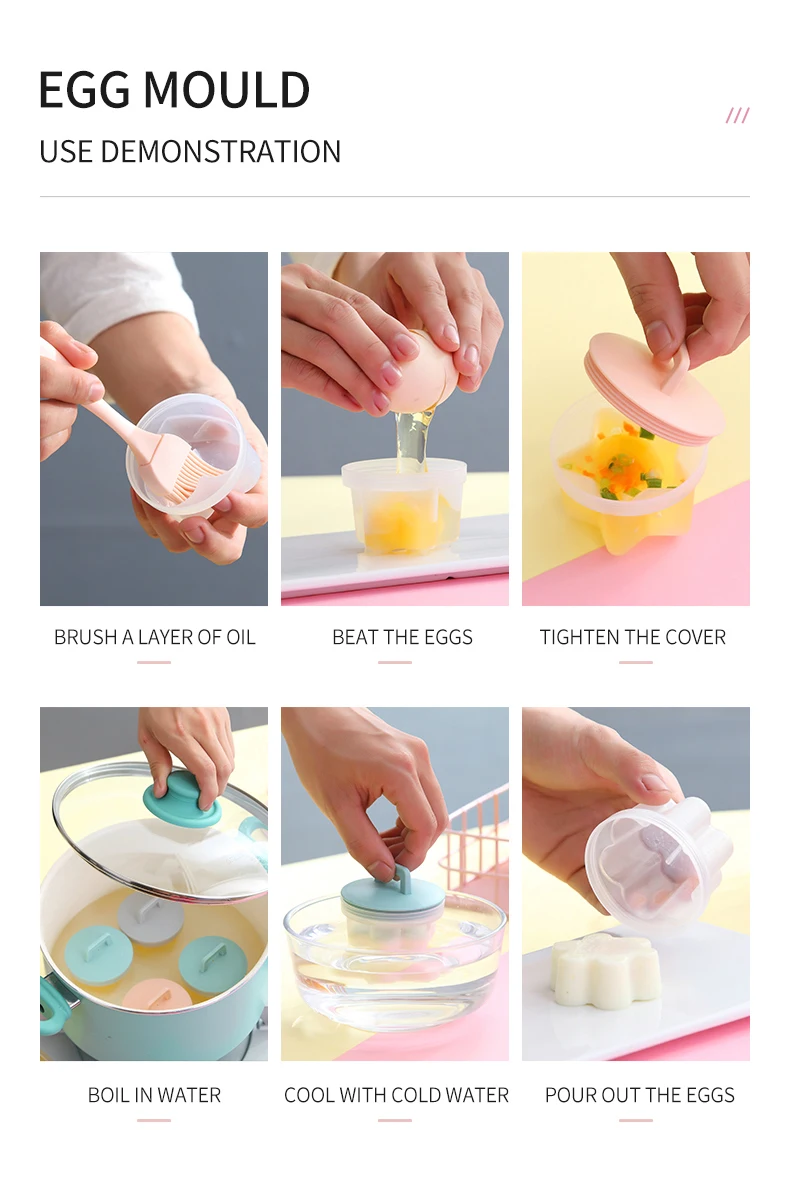 EGG MOULD

USE DEMONSTRATION

///

BRUSH A LAYER OF OIL

BEAT THE EGGS

TIGHTEN THE COVER

BOIL IN WATER

COOL WITH COLD WATER

POUR OUT THE EGGS