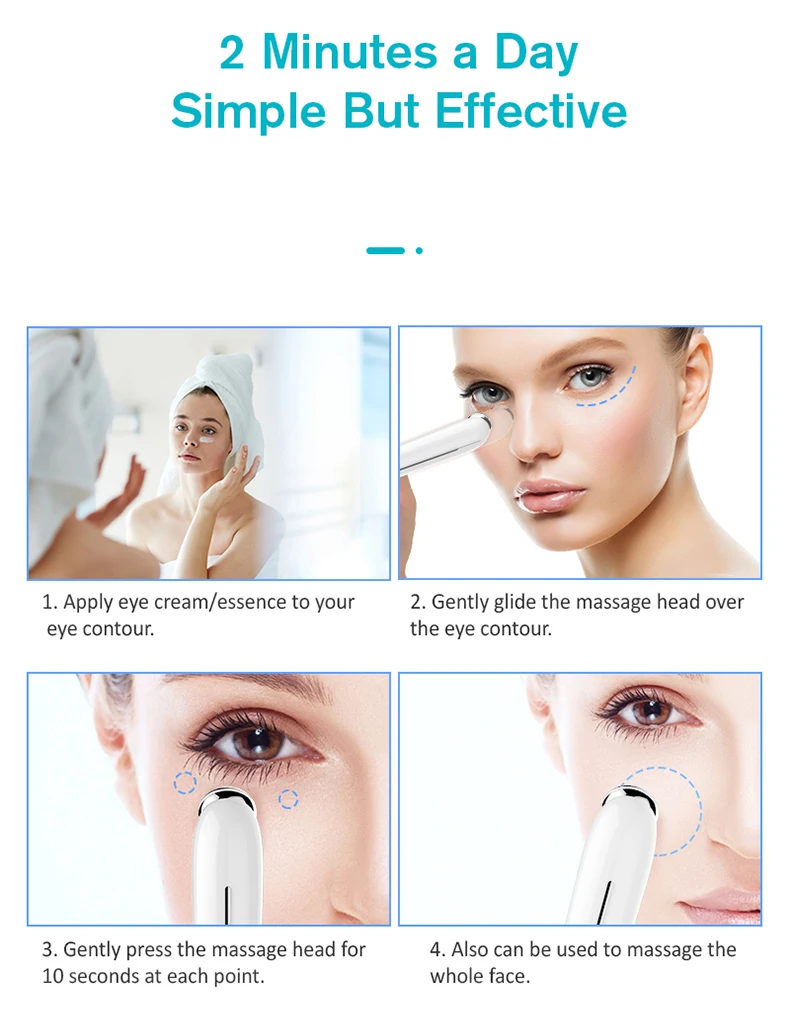 2 Minutes a Day
Simple But Effective

1. Apply eye cream/essence to your eye contour.

2. Gently glide the massage head over the eye contour.

3. Gently press the massage head for 10 seconds at each point.

4. Also can be used to massage the whole face.