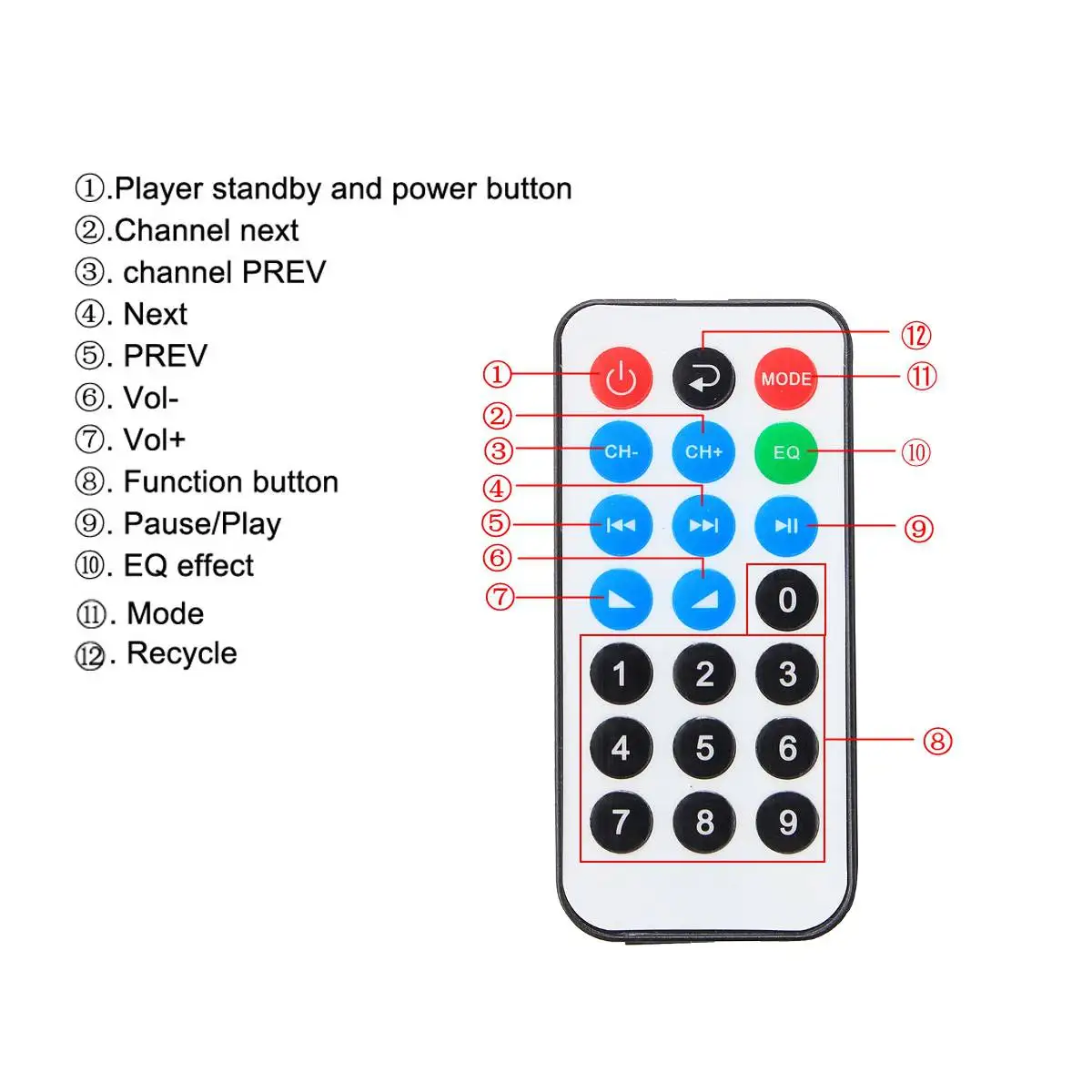 ①.Player standby and power button
②.Channel next
③. channel PREV
④. Next
⑤. PREV
⑥. Vol-
⑦. Vol+
⑧. Function button
⑨. Pause/Play
⑩. EQ effect
⑪. Mode
⑫. Recycle

⑫
①
MODE
⑪
②
③
CH-
CH+
EQ
⑩
④
⑤
⑨
⑥
⑦
0
1
2
3
4
5
6
⑧
7
8
9