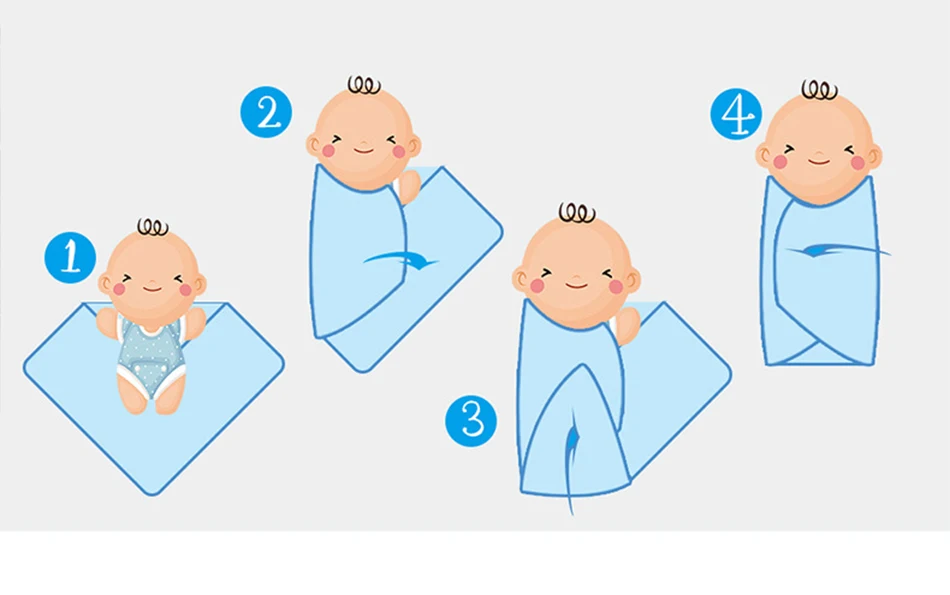 1
2
3
4