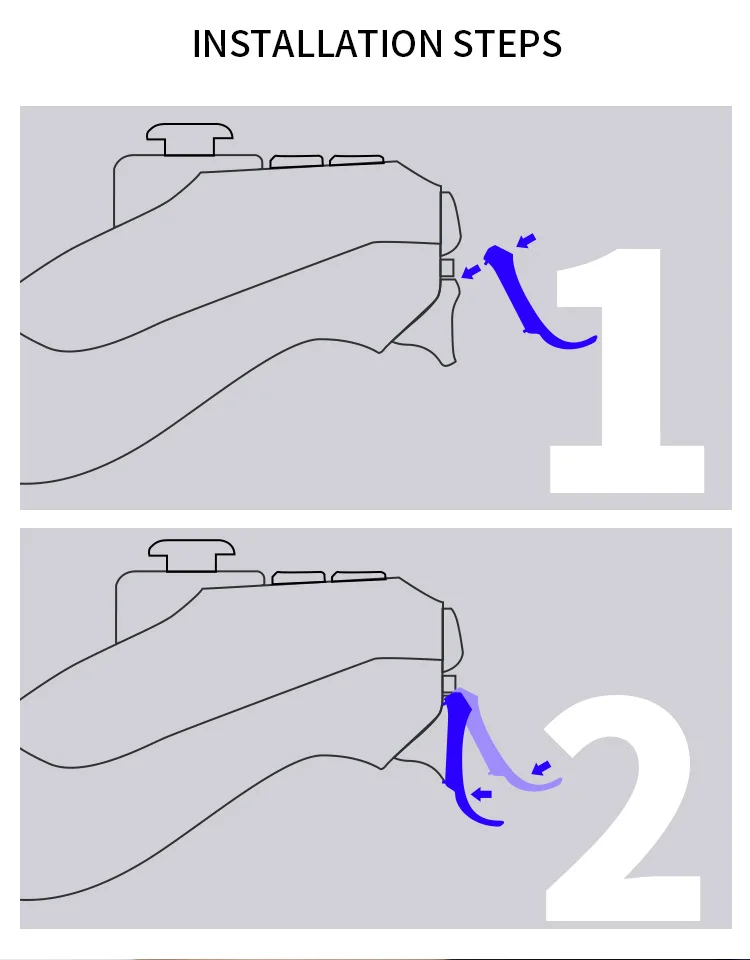 INSTALLATION STEPS

1

2