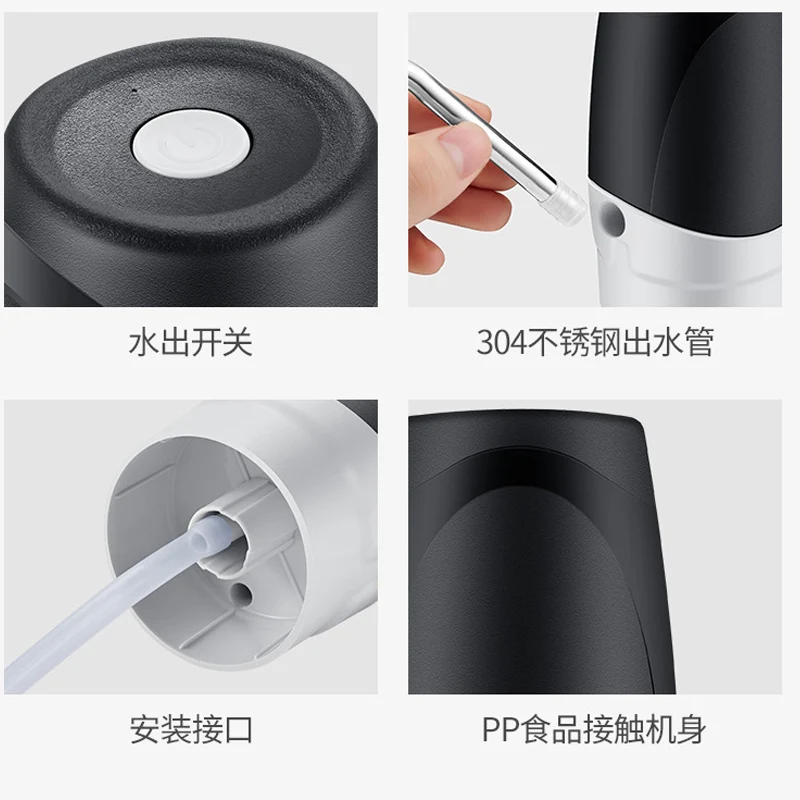 水出开关

304不锈钢出水管

安装接口

PP食品接触机身