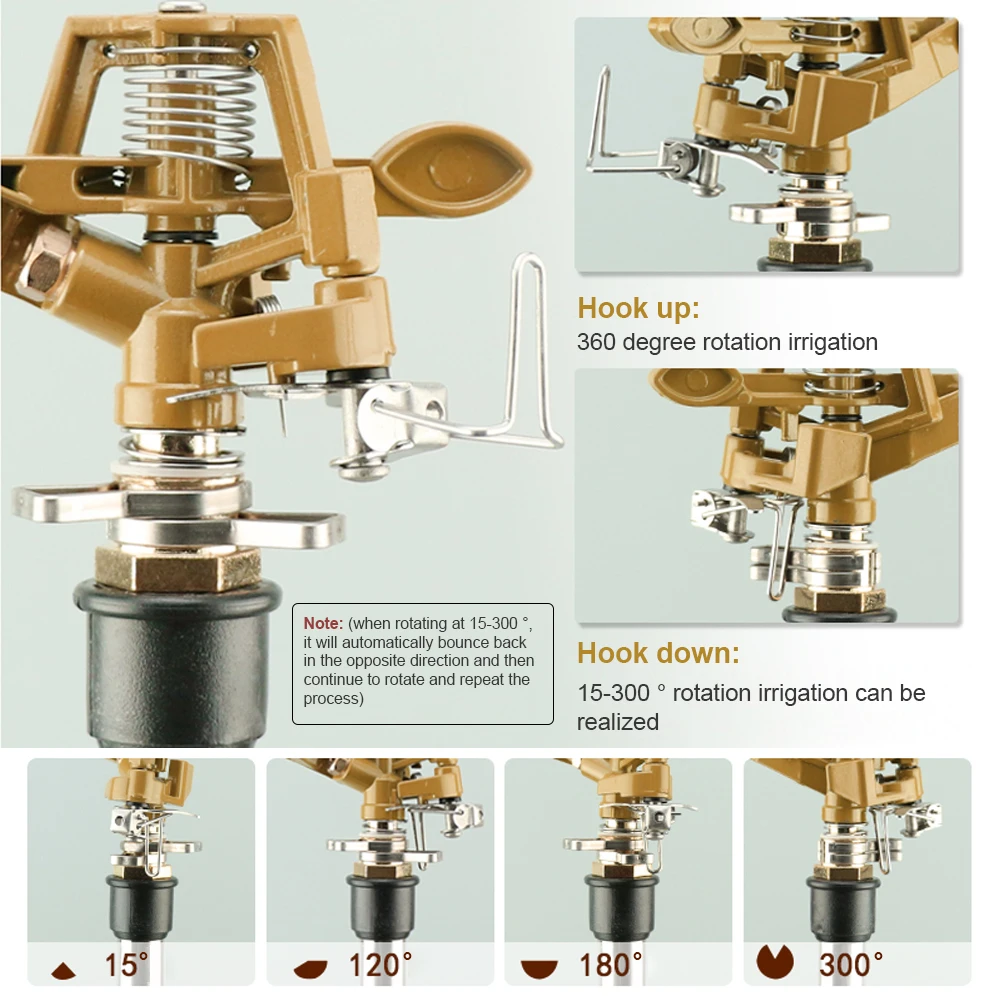 Hook up:
360 degree rotation irrigation

Note: (when rotating at 15-300 °, it will automatically bounce back in the opposite direction and then continue to rotate and repeat the process)

Hook down:
15-300 ° rotation irrigation can be realized

15°

120°

180°

300°