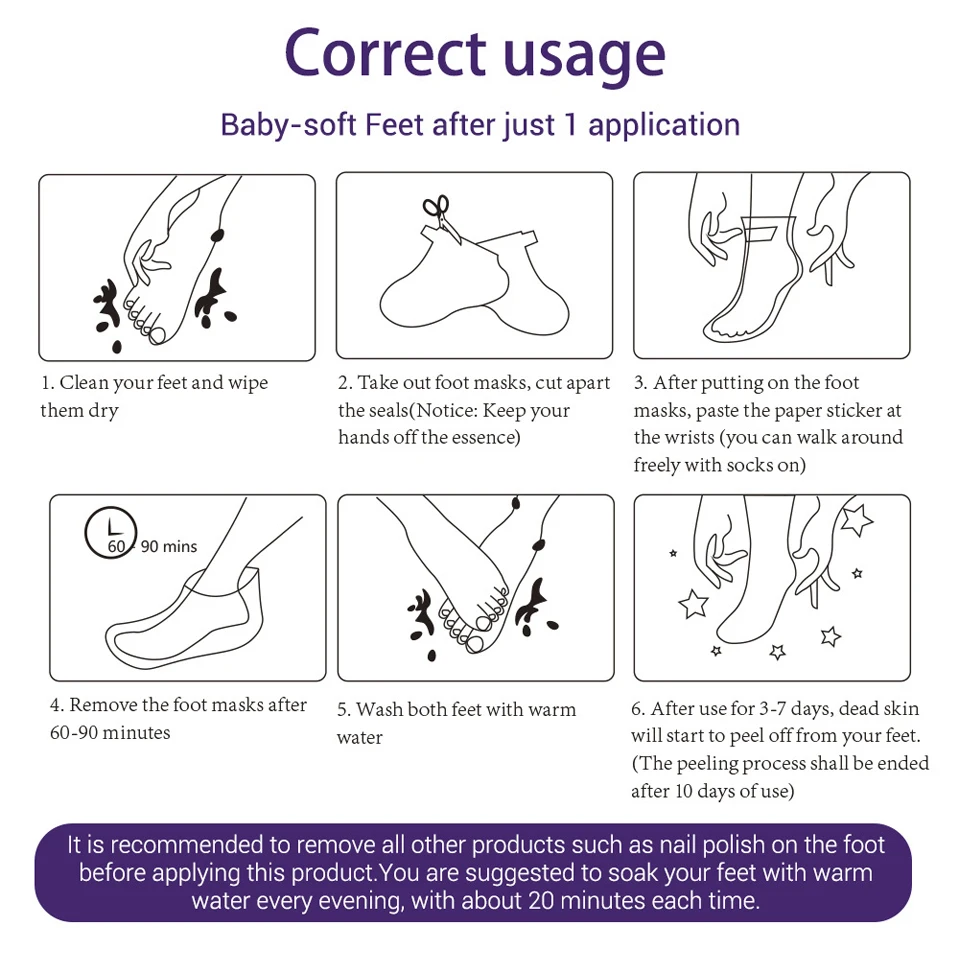 Correct usage

Baby-soft Feet after just 1 application

1. Clean your feet and wipe them dry

2. Take out foot masks, cut apart the seals(Notice: Keep your hands off the essence)

3. After putting on the foot masks, paste the paper sticker at the wrists (you can walk around freely with socks on)

60 - 90 mins

4. Remove the foot masks after 60-90 minutes

5. Wash both feet with warm water

6. After use for 3-7 days, dead skin will start to peel off from your feet. (The peeling process shall be ended after 10 days of use)

It is recommended to remove all other products such as nail polish on the foot before applying this product.You are suggested to soak your feet with warm water every evening, with about 20 minutes each time.