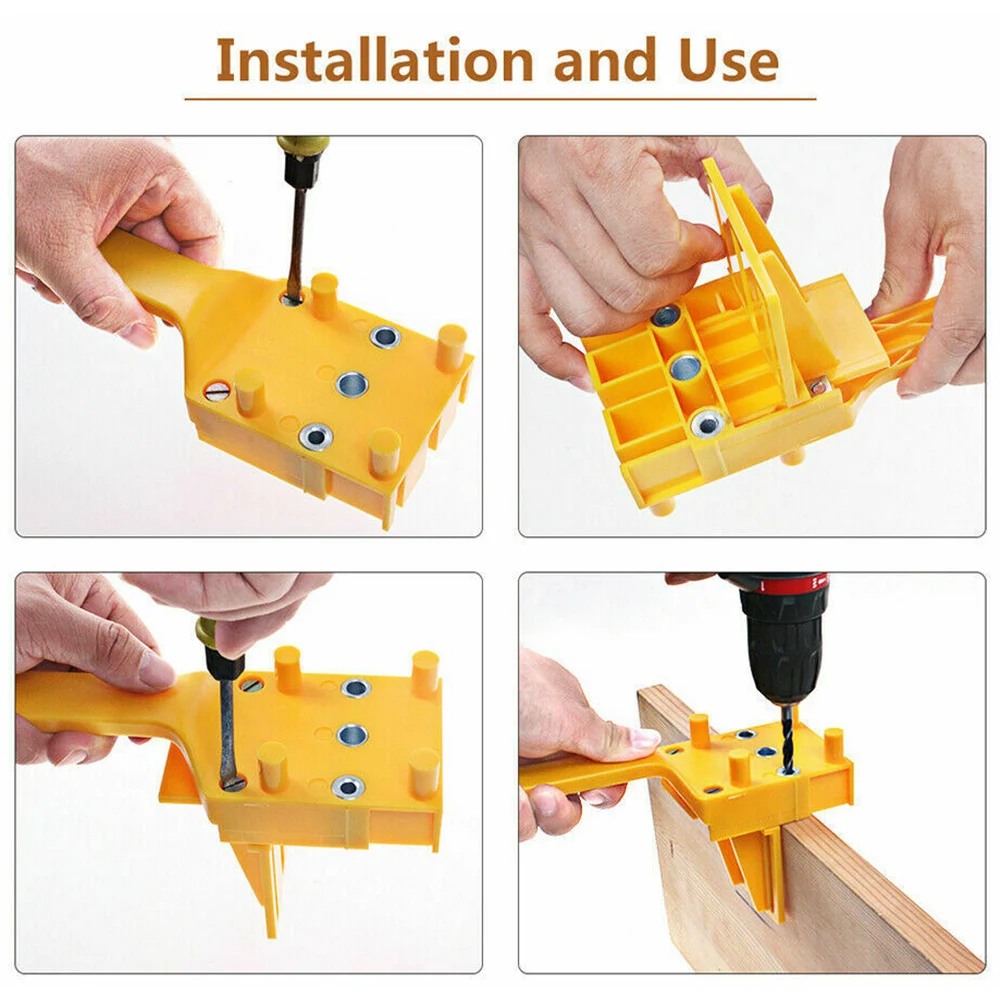 Installation and Use