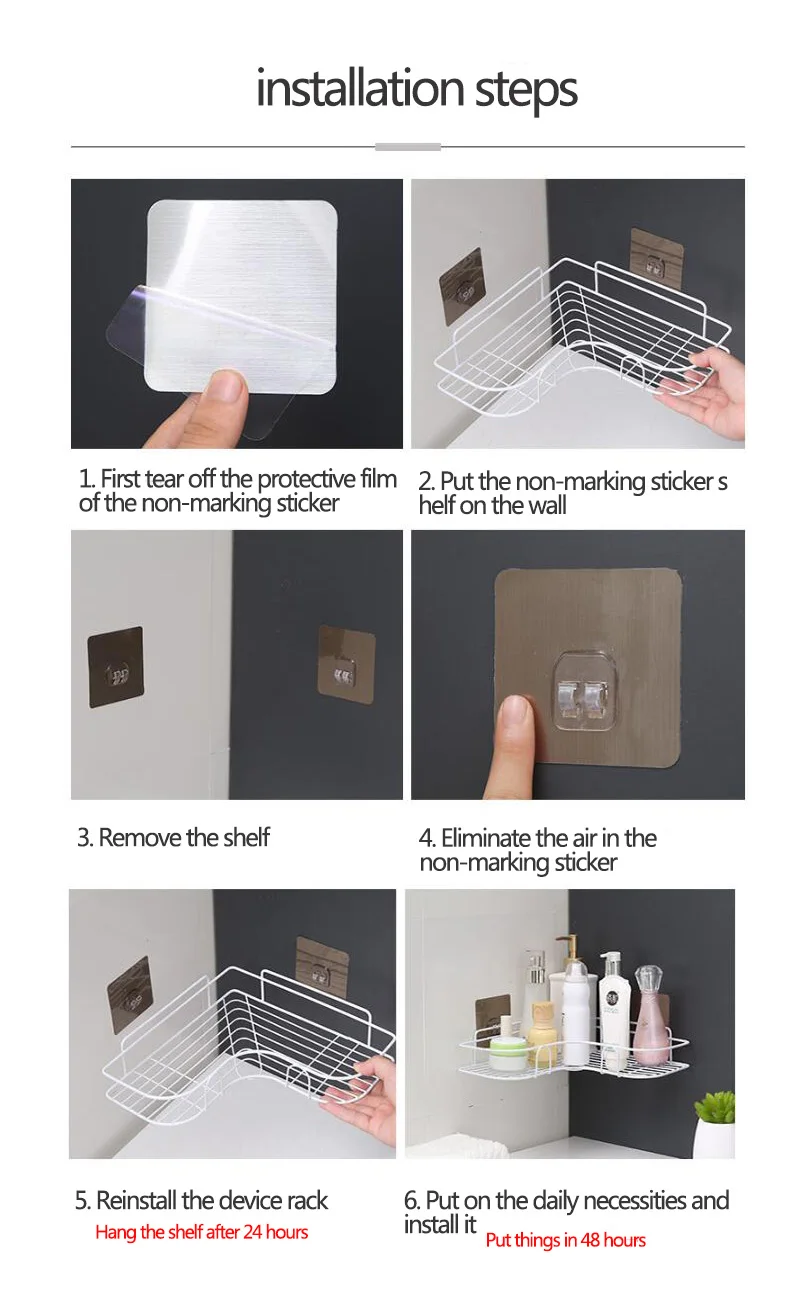 installation steps

1. First tear off the protective film of the non-marking sticker

2. Put the non-marking sticker s helf on the wall

3. Remove the shelf

4. Eliminate the air in the non-marking sticker

5. Reinstall the device rack
Hang the shelf after 24 hours

6. Put on the daily necessities and install it
Put things in 48 hours