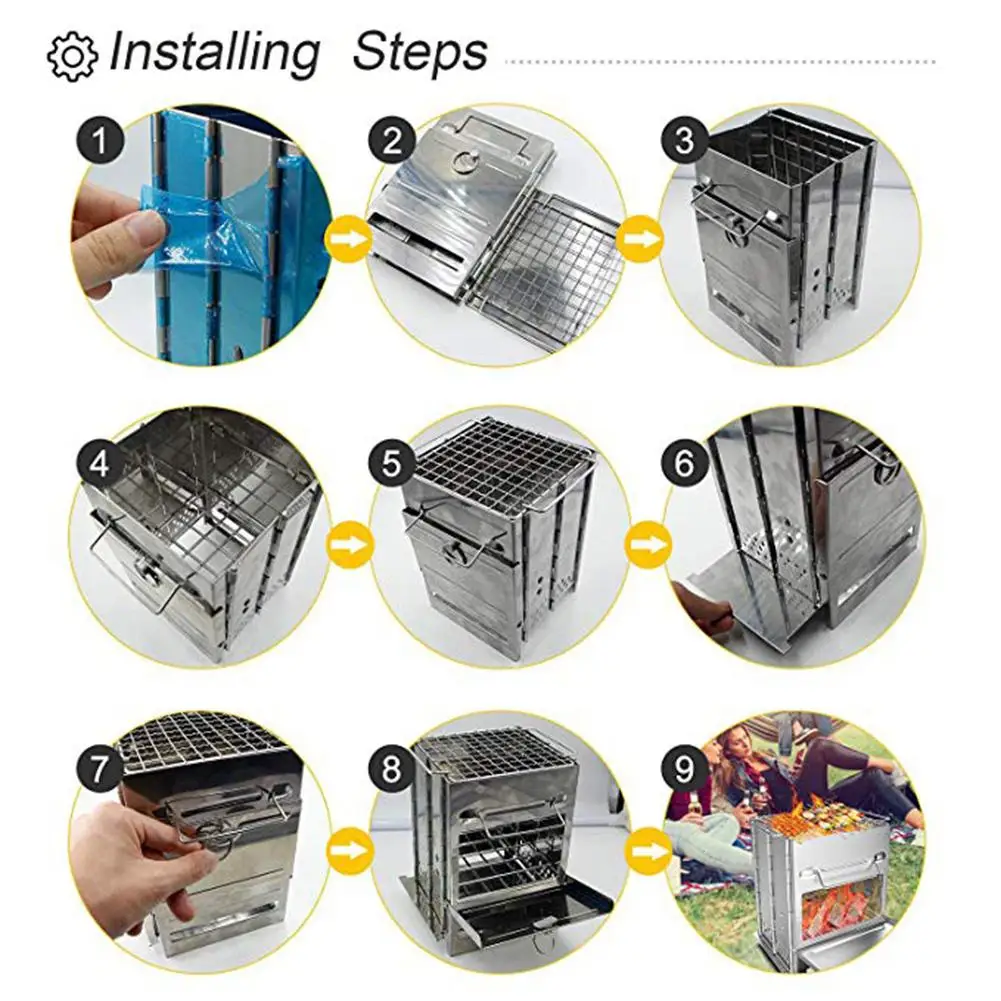 Installing Steps

1

2

3

4

5

6

7

8

9