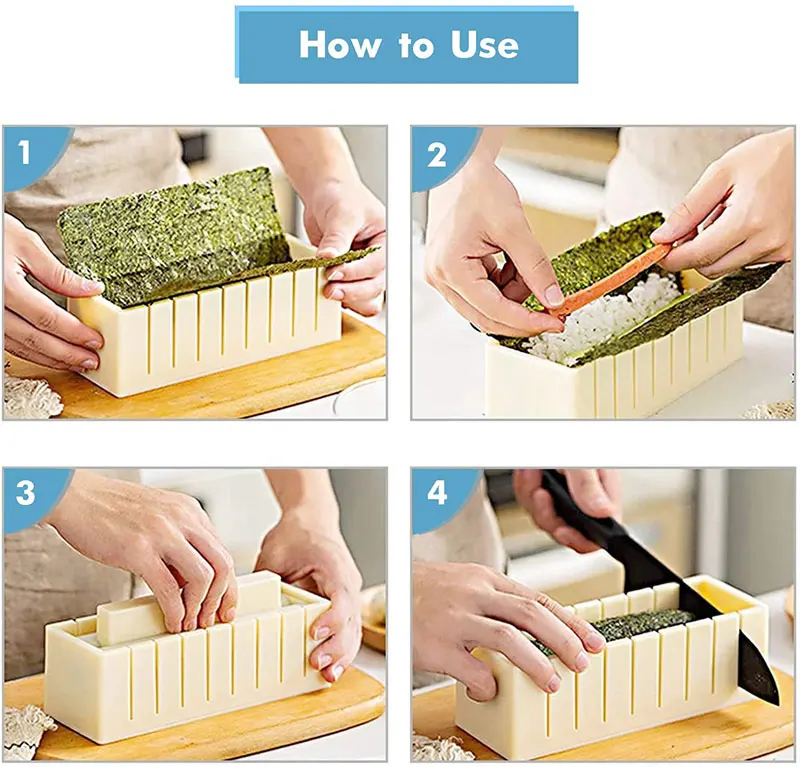 How to Use

1

2

3

4