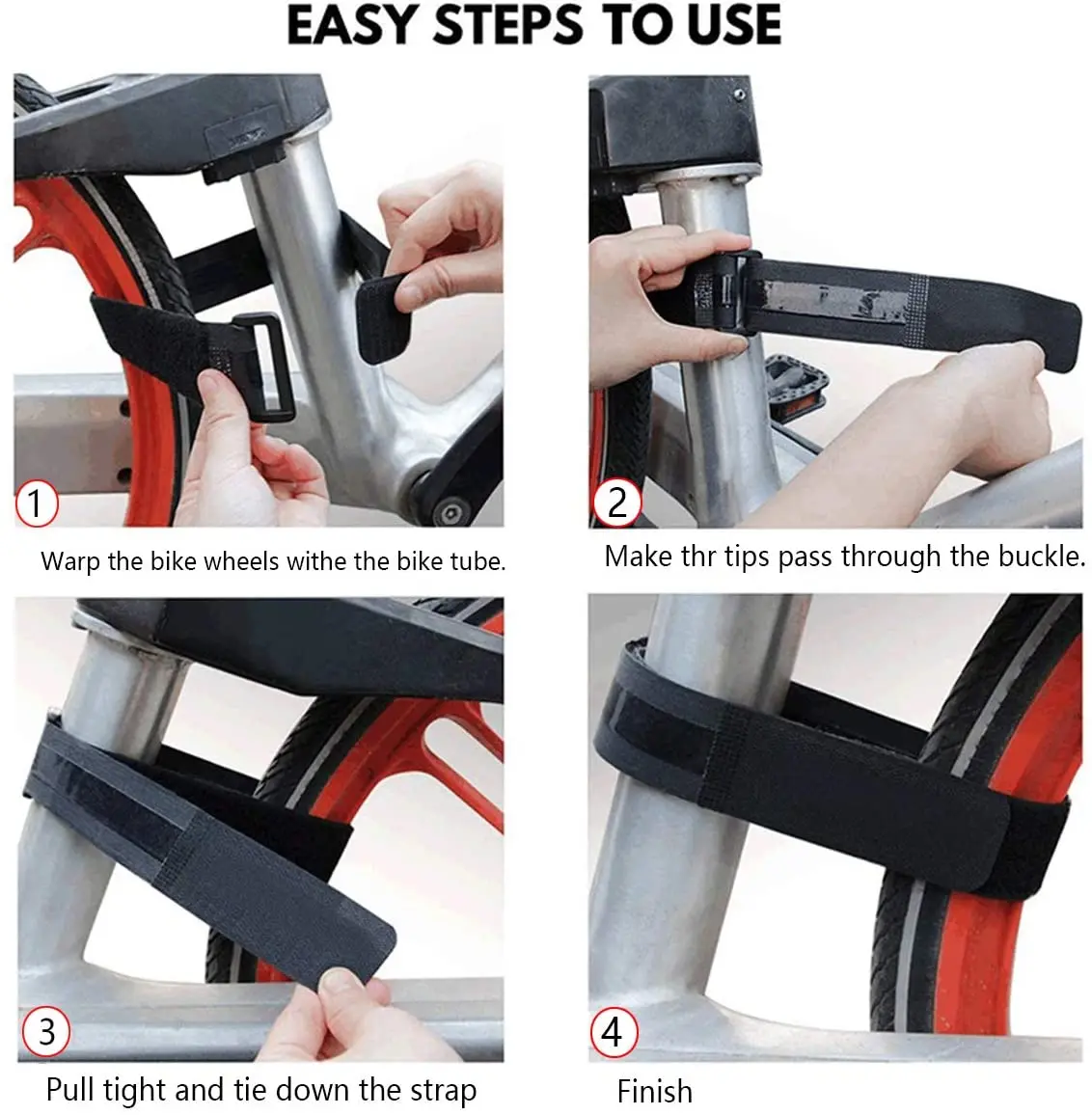 EASY STEPS TO USE

1

Warp the bike wheels withe the bike tube.

2

Make thr tips pass through the buckle.

3

Pull tight and tie down the strap

4

Finish