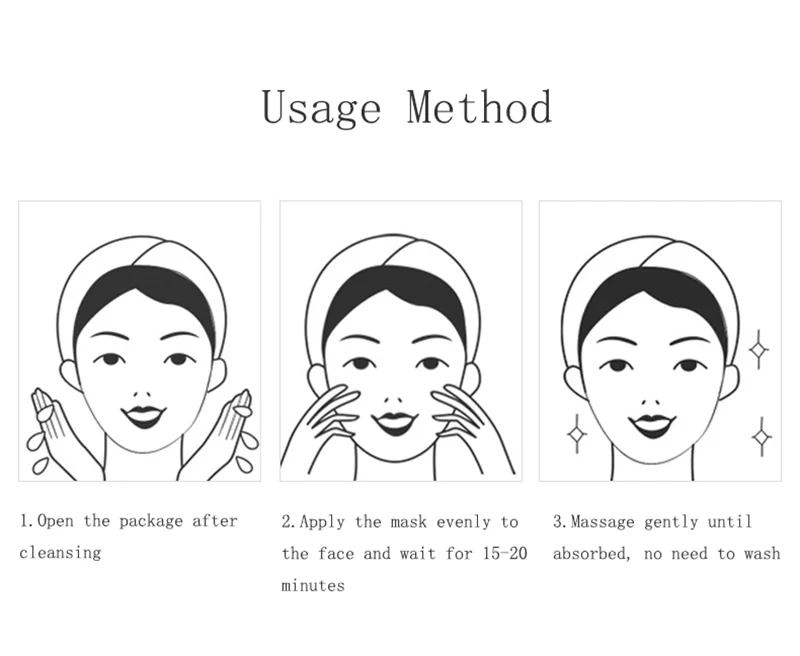 Usage Method

1.Open the package after cleansing

2.Apply the mask evenly to the face and wait for 15-20 minutes

3.Massage gently until absorbed, no need to wash