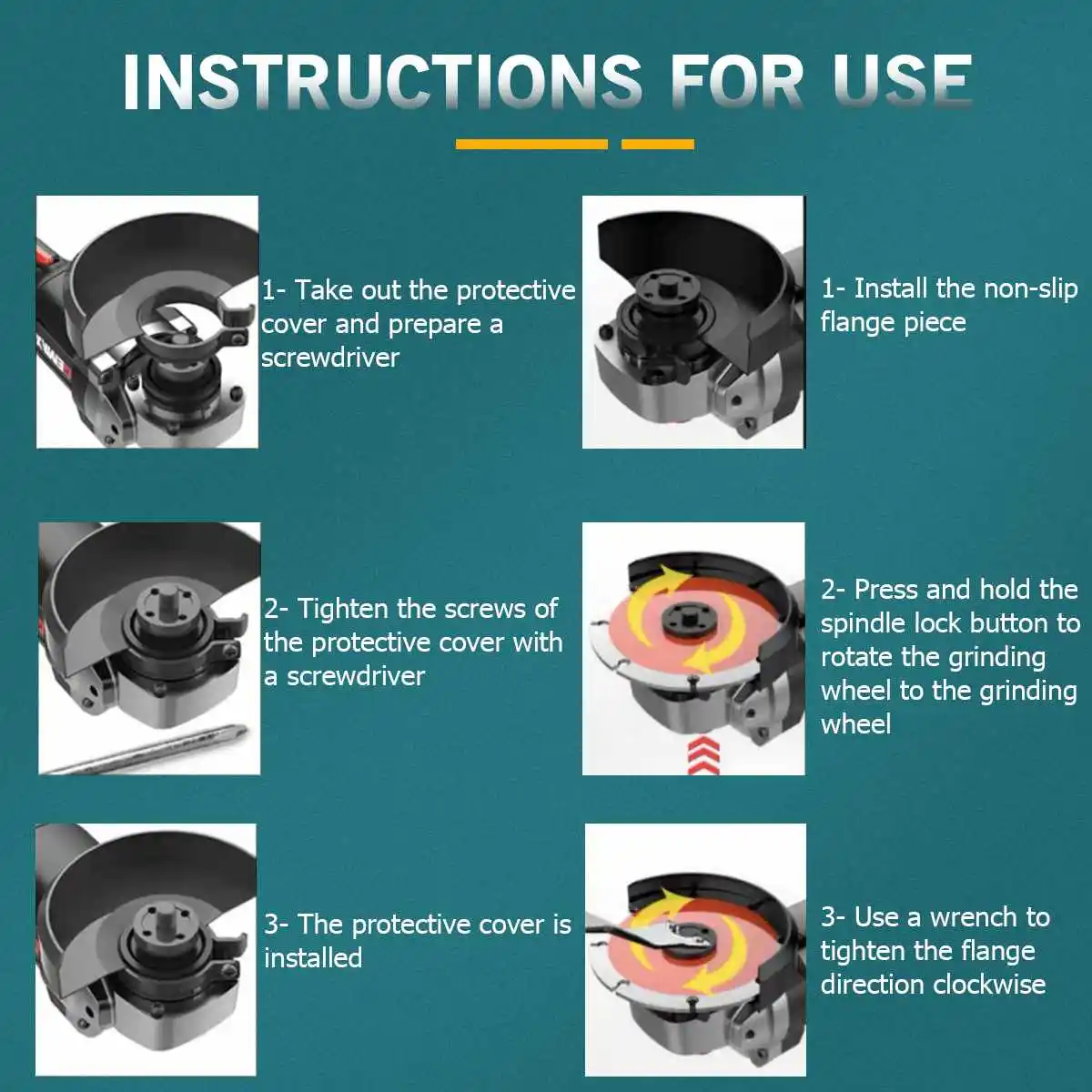 INSTRUCTIONS FOR USE

1- Take out the protective cover and prepare a screwdriver

2- Tighten the screws of the protective cover with a screwdriver

3- The protective cover is installed

1- Install the non-slip flange piece

2- Press and hold the spindle lock button to rotate the grinding wheel to the grinding wheel

3- Use a wrench to tighten the flange direction clockwise